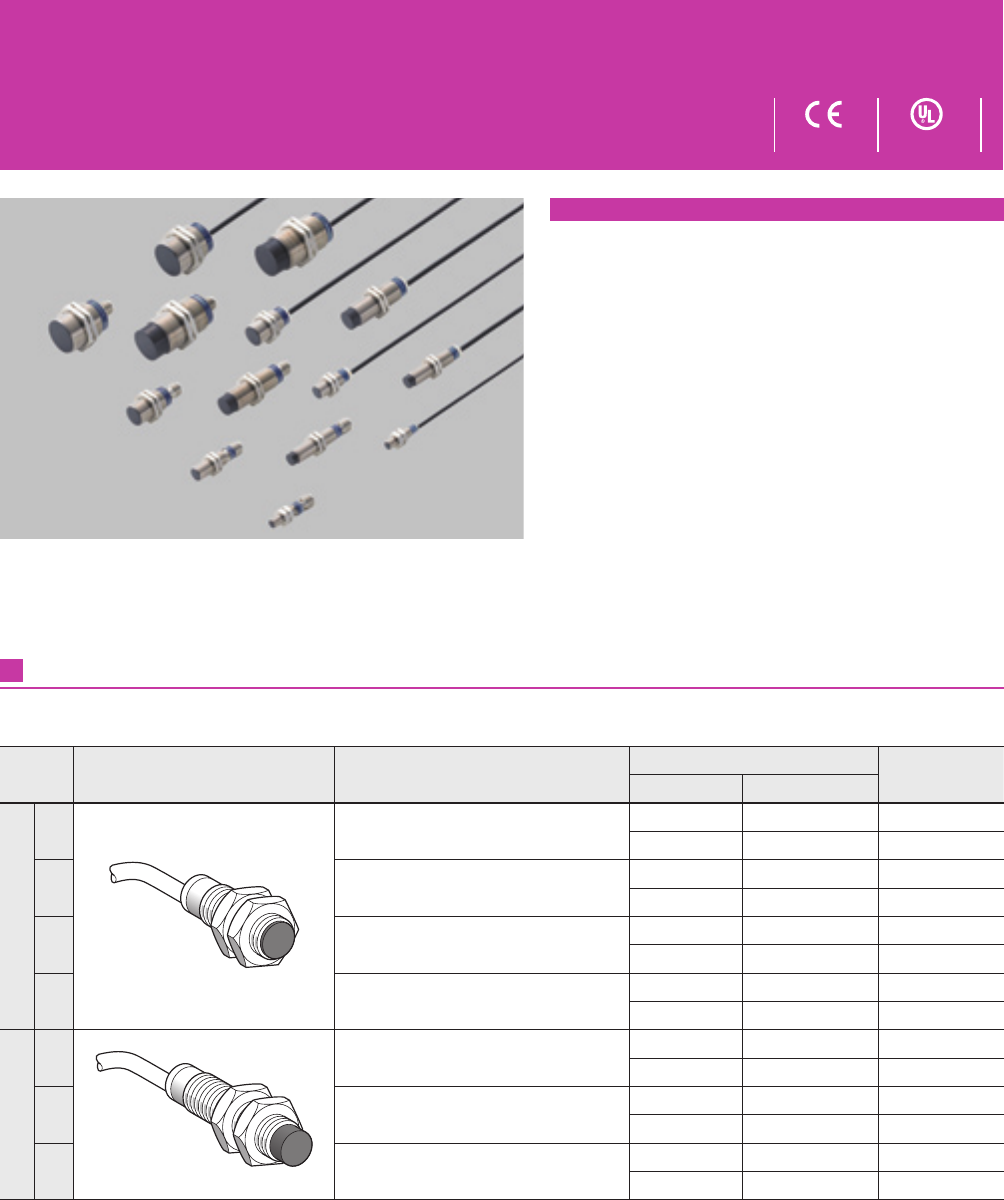 CE

UL