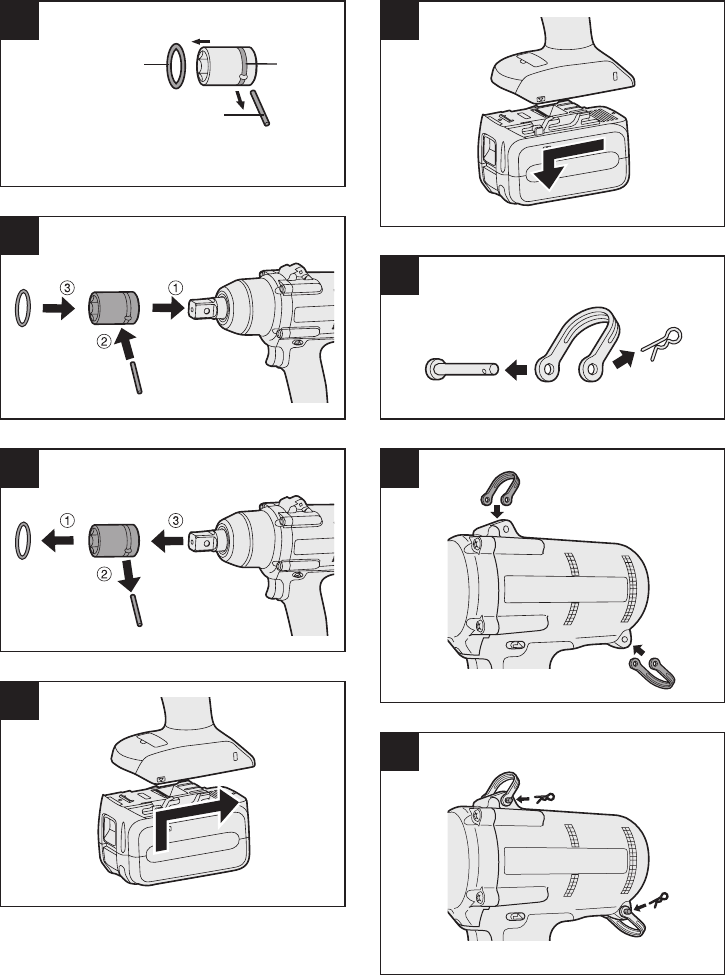 ③ ①
②

① ③
②