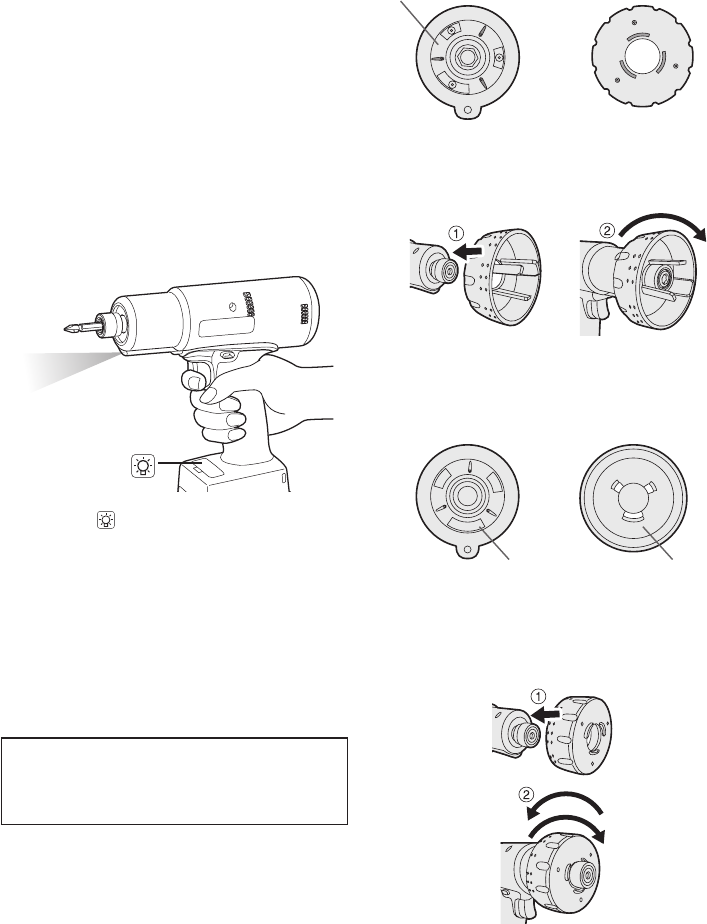 ①

②

①

②