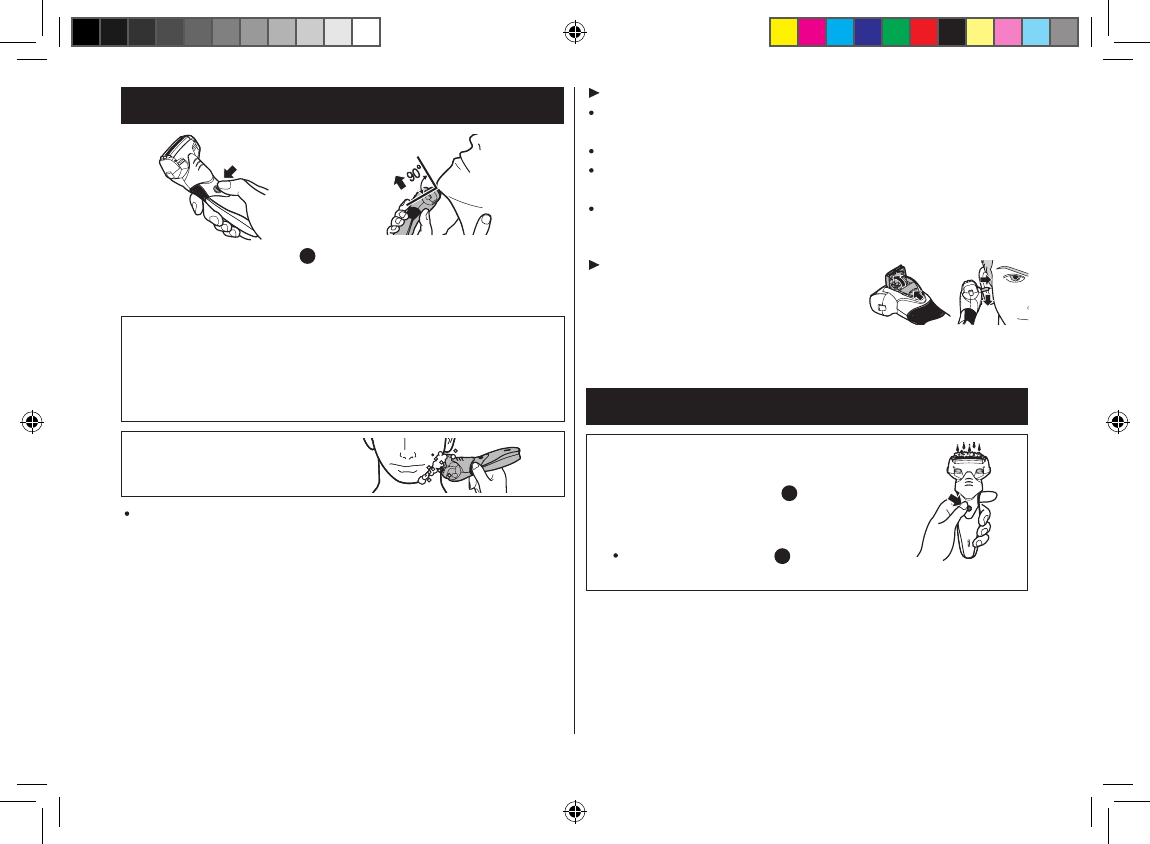 90°