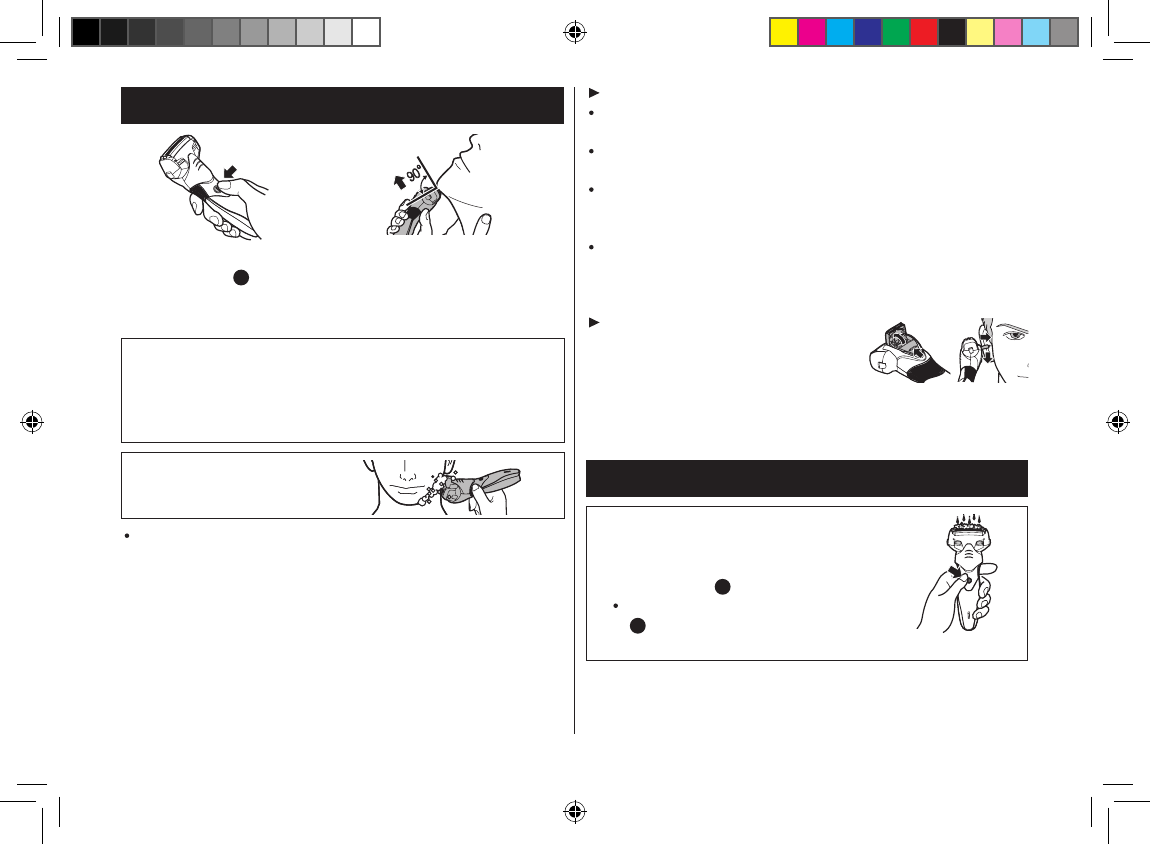 90°