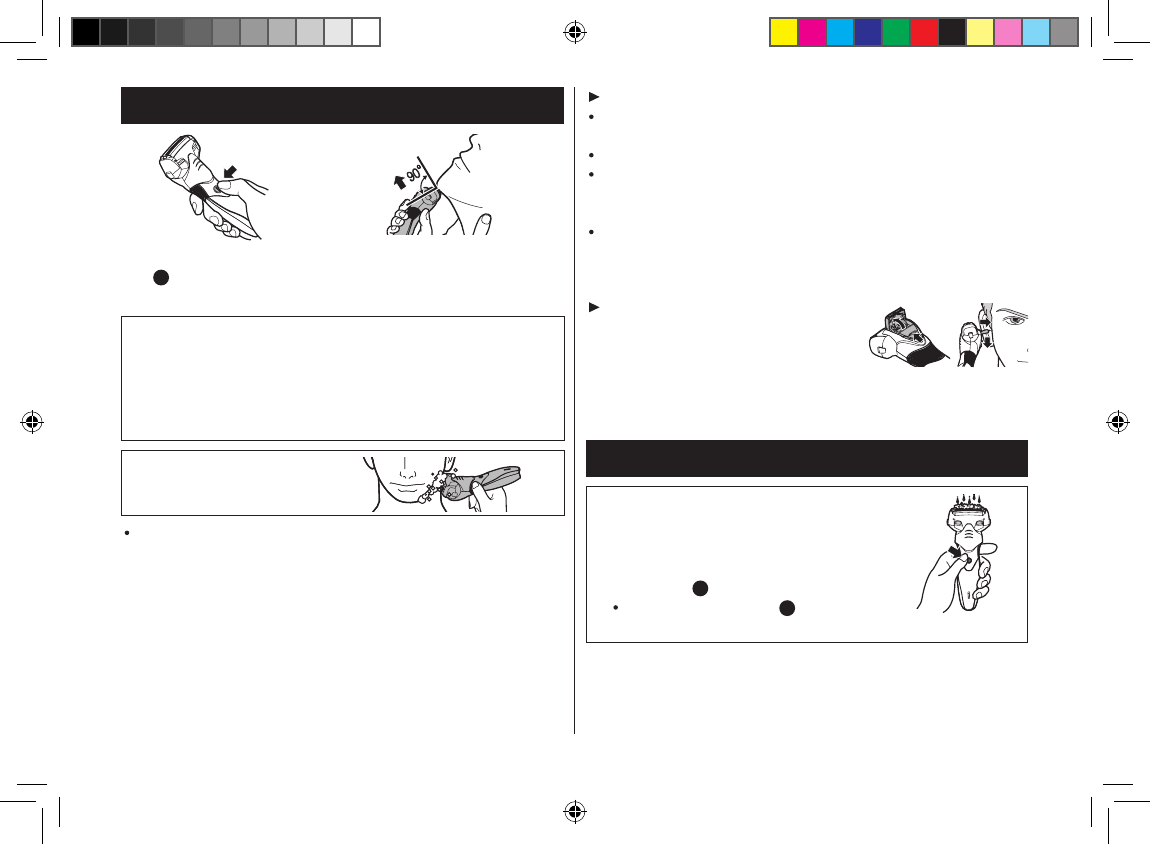 90°