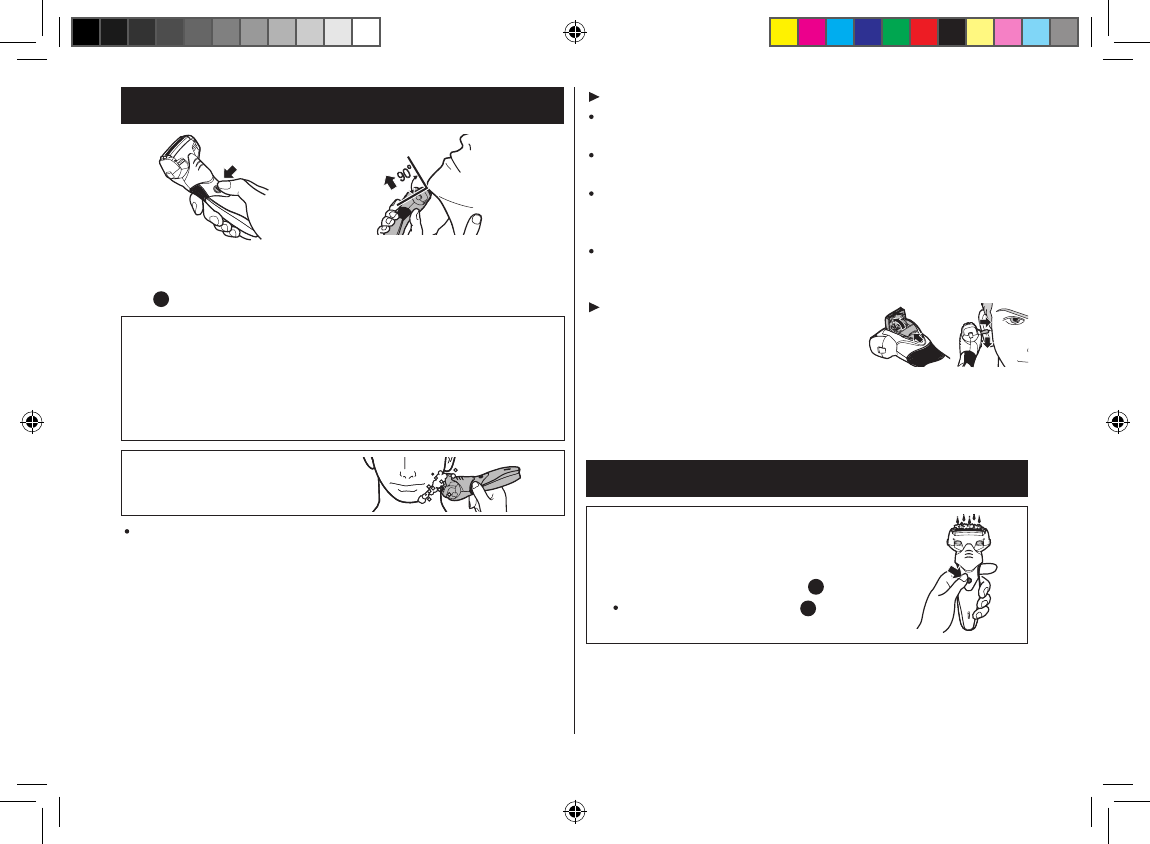 90°