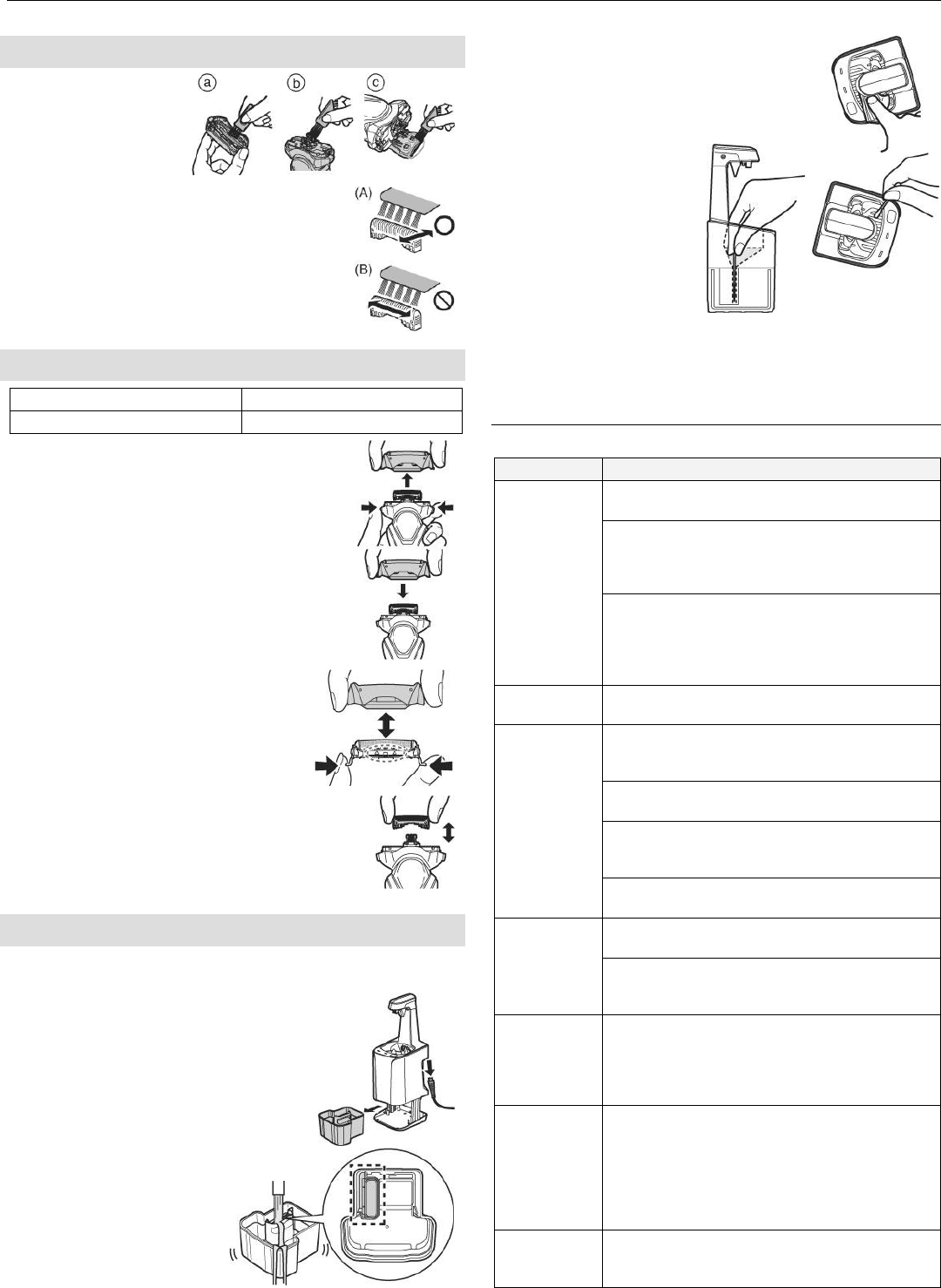 ⓐ ⓑ ⓒ

(A)

(B)