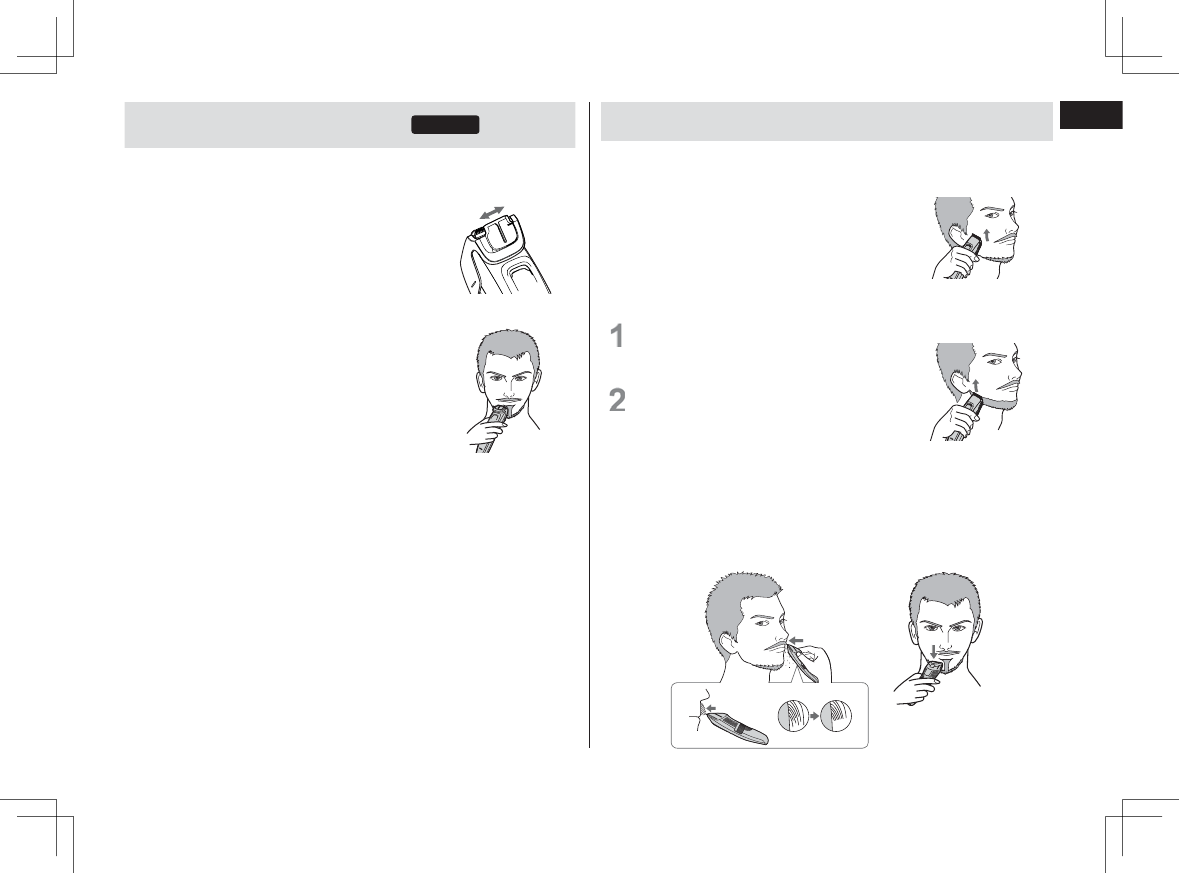 1

2