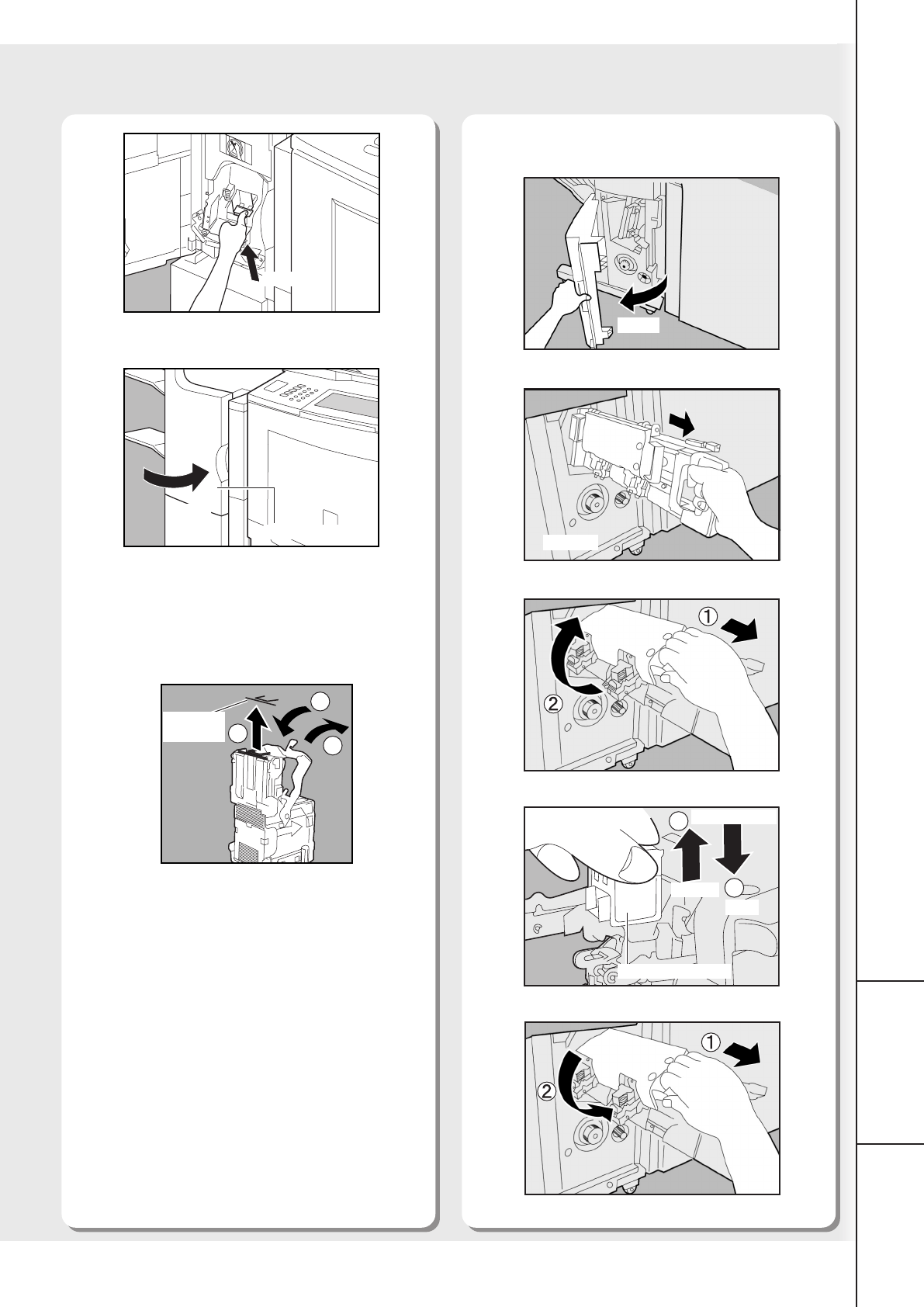 ①
②
①
②