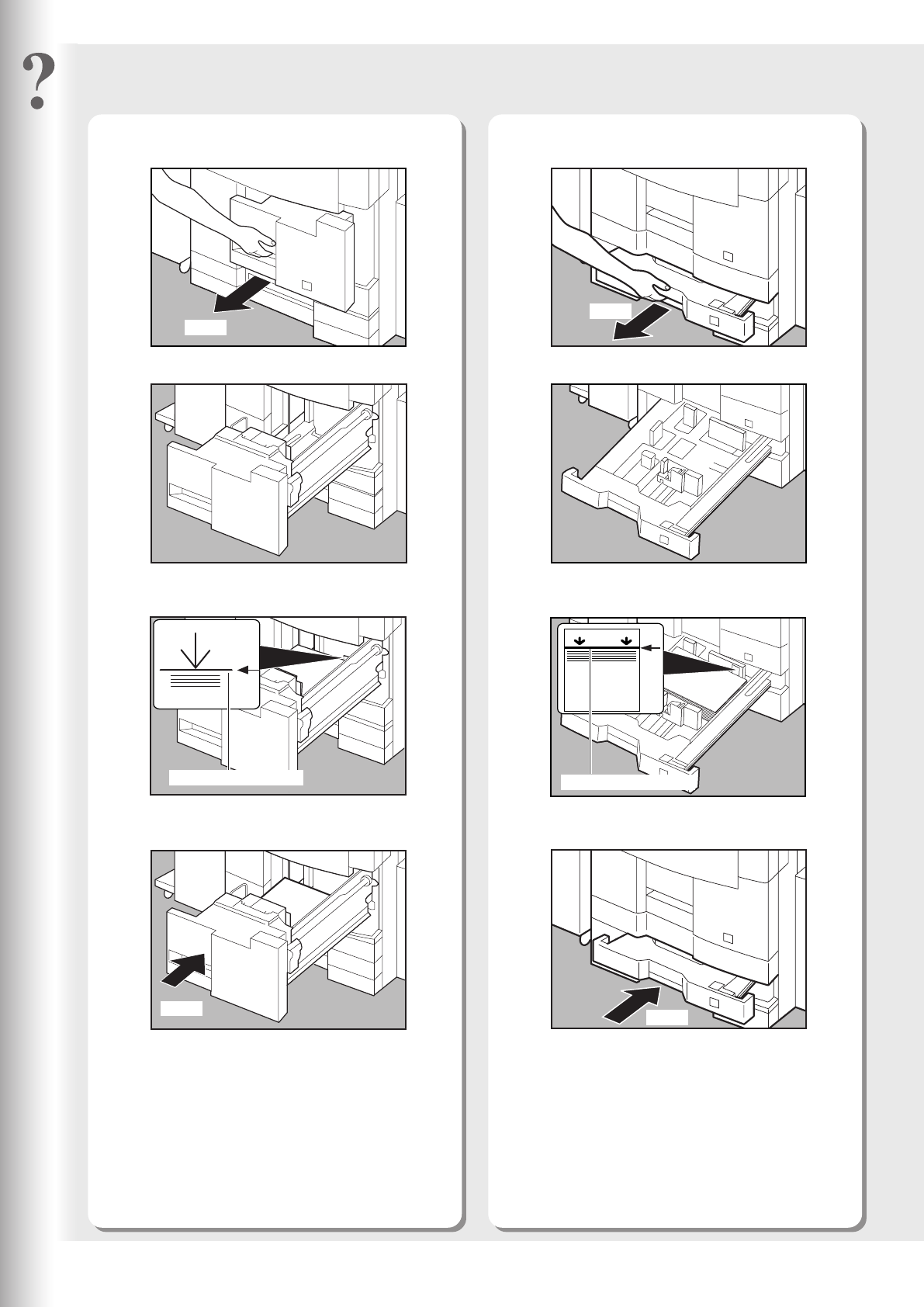 ?