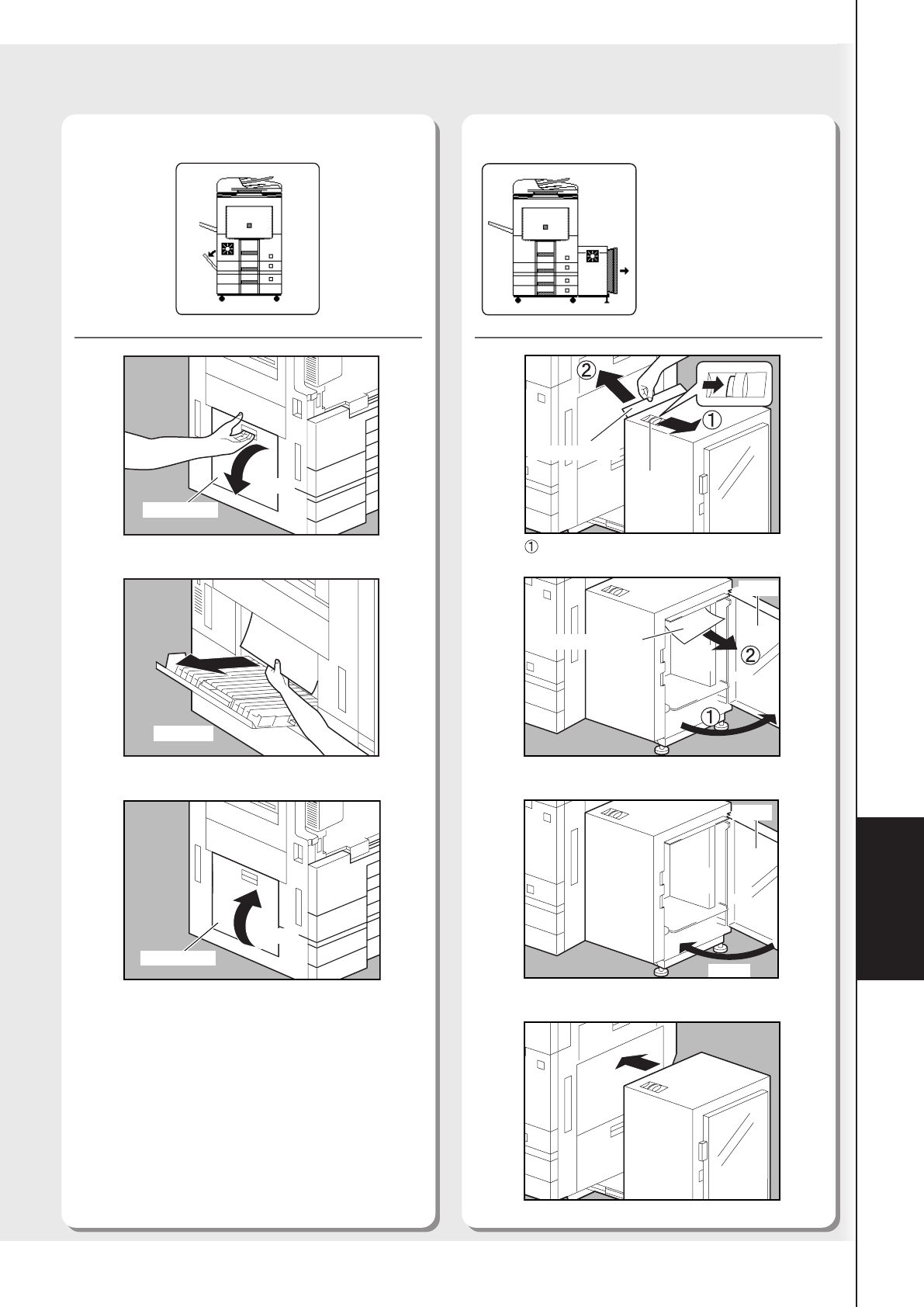 ②

①

①

②

①