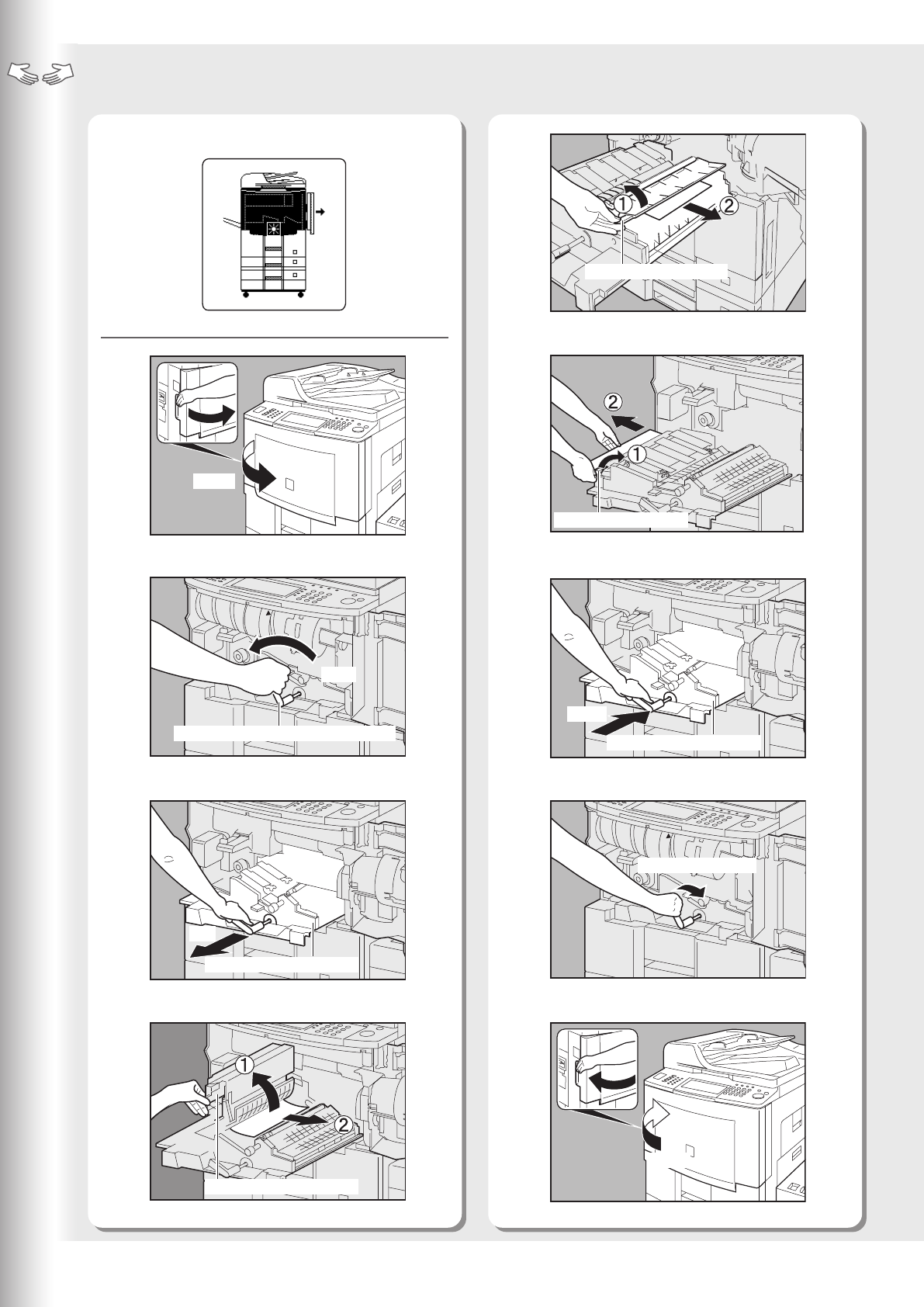 ①
②
②
①
①
②