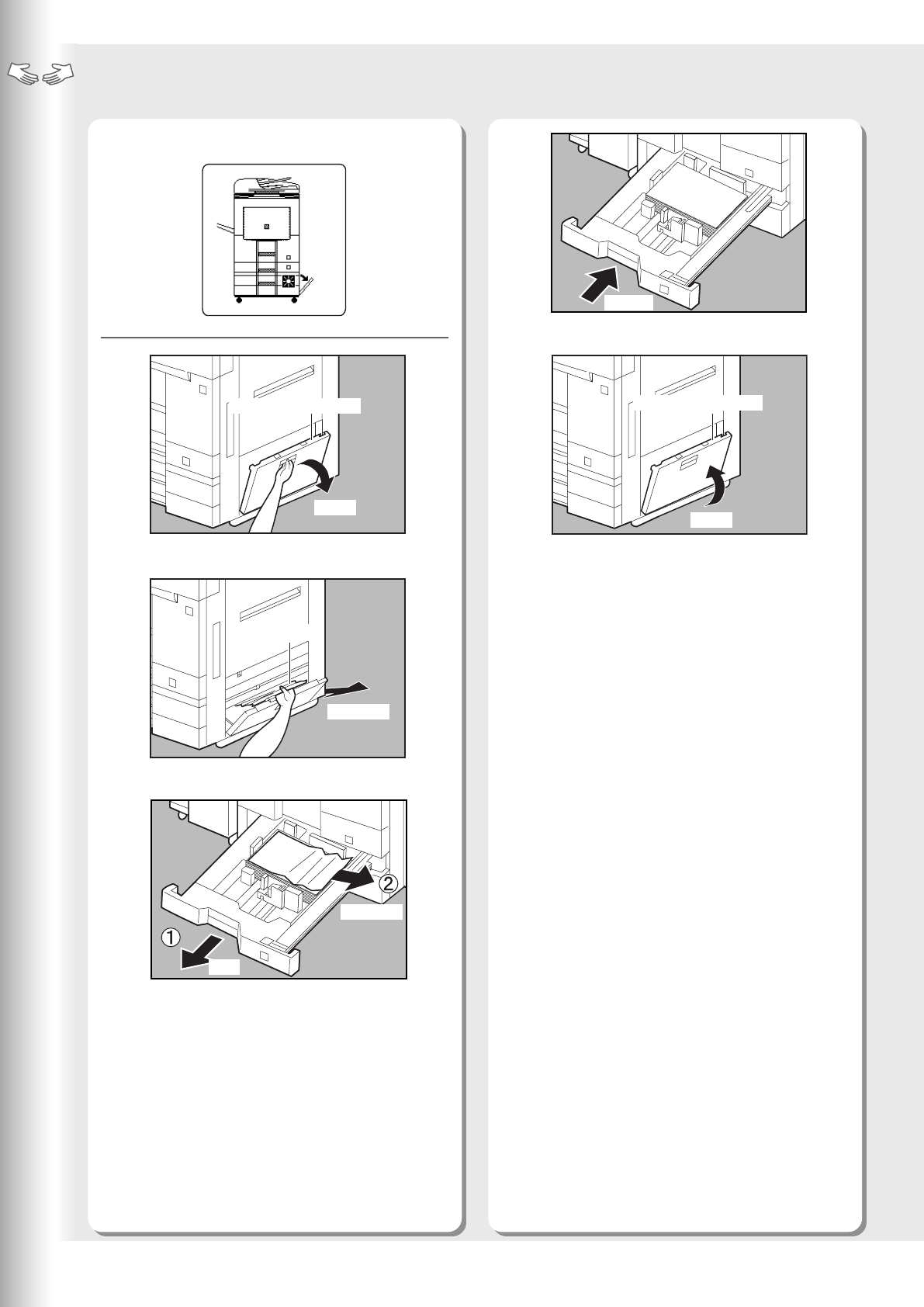 ①
②