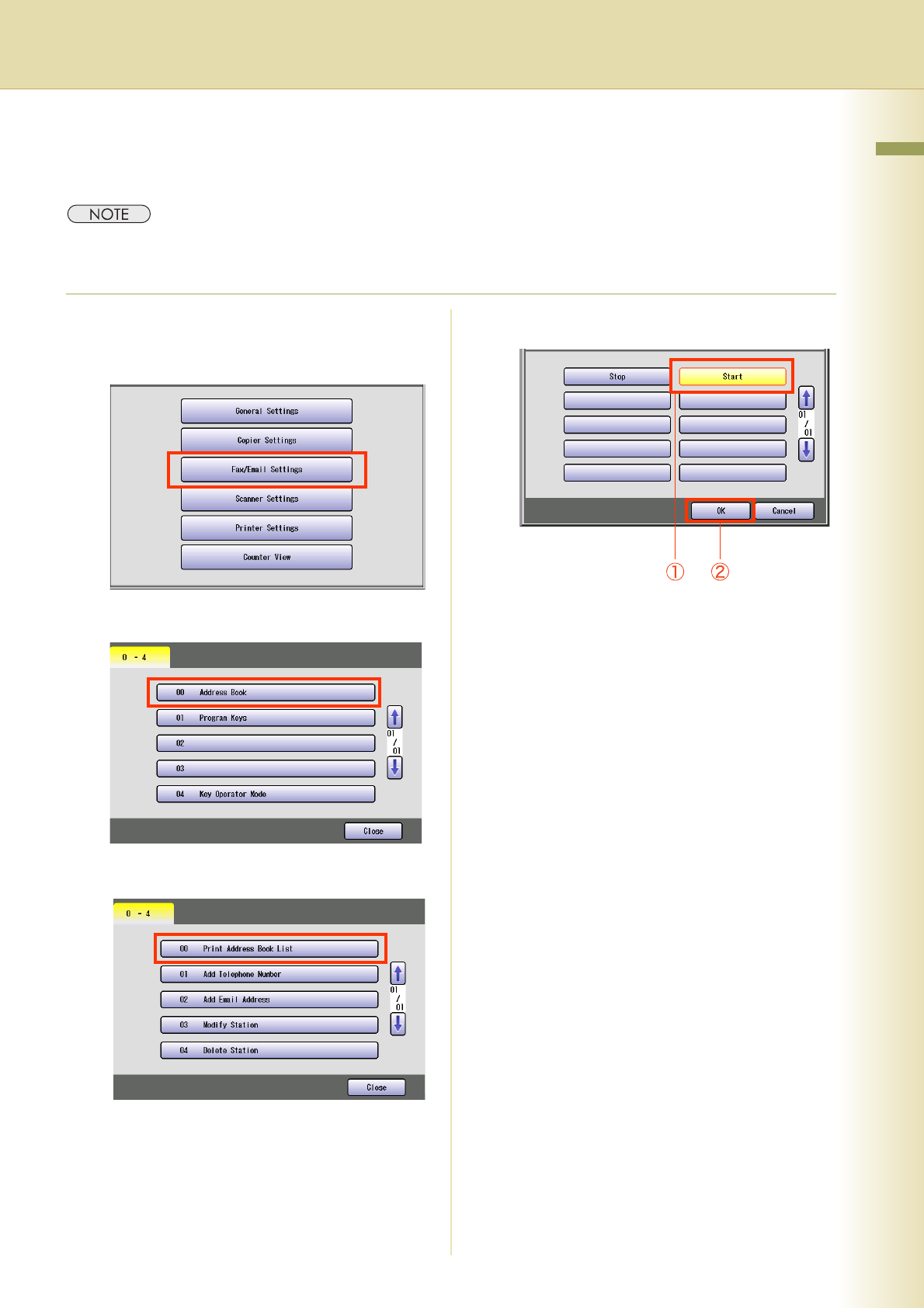 NOTE

General Settings
Copier Settings
Fax/Email Settings
Scanner Settings
Printer Settings
Counter View

0 - 4
00 Address Book
01 Program Keys
02
03
04 Key Operator Mode
01 / 01
Close

0 - 4
00 Print Address Book List
01 Add Telephone Number
02 Add Email Address
03 Modify Station
04 Delete Station
01 / 01
Close

Stop
Start
01 / 01
OK
Cancel
①
②