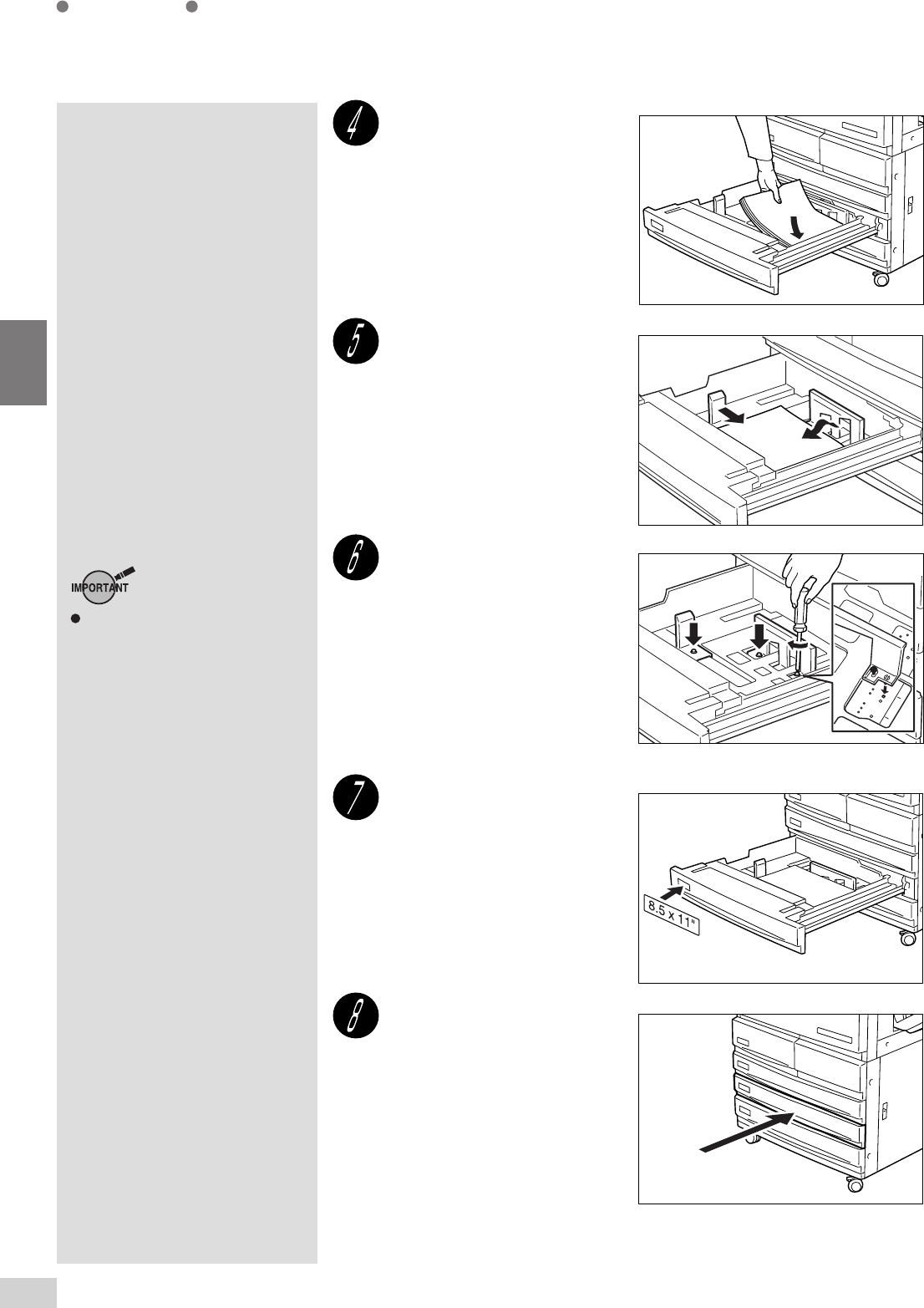 4

5

IMPORTANT

6

7

8.5 x 11"

8