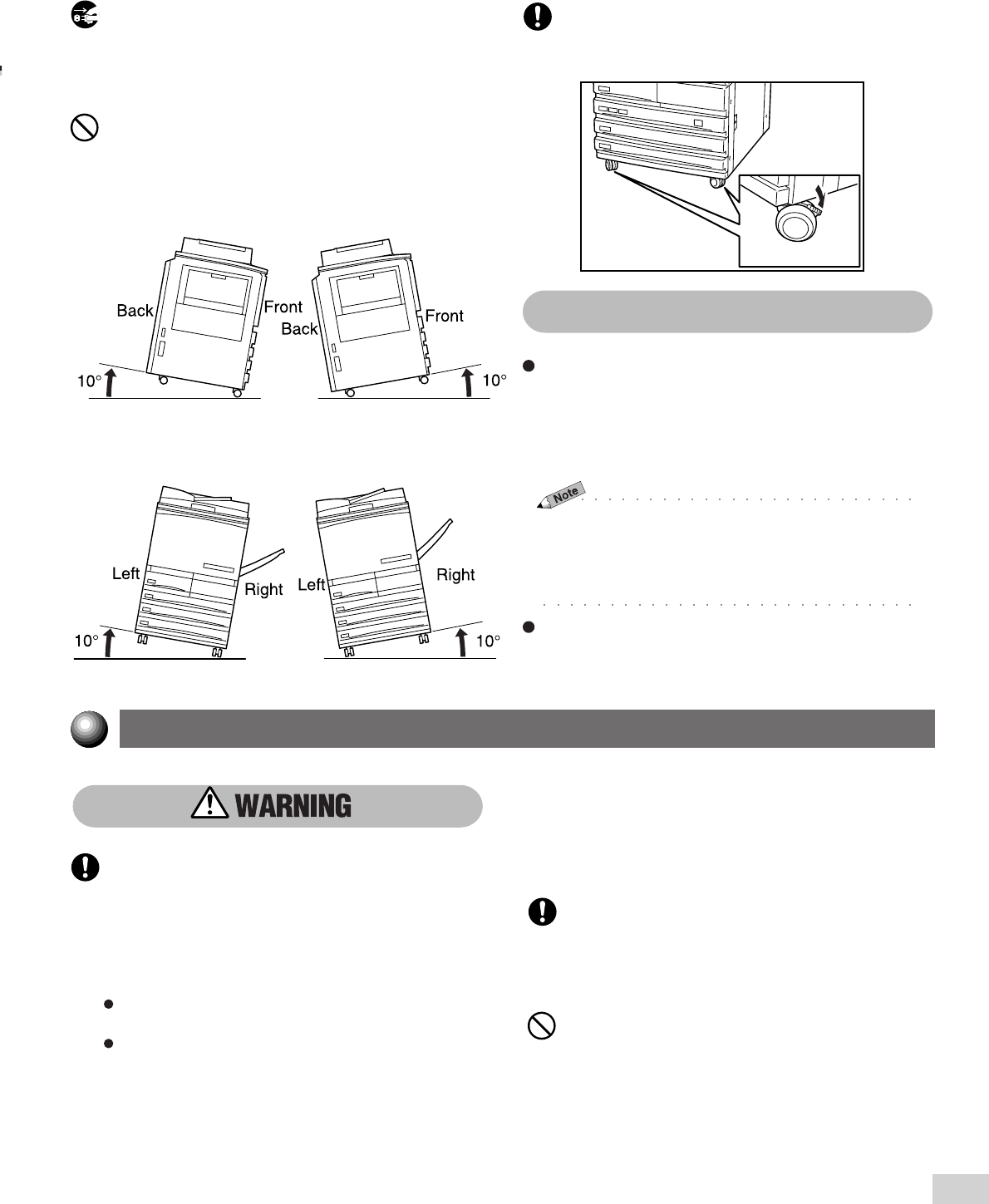 Back

Front

Back

Front

10°

10°

Left

Right

Left

Right

10°

10°

Note

WARNING