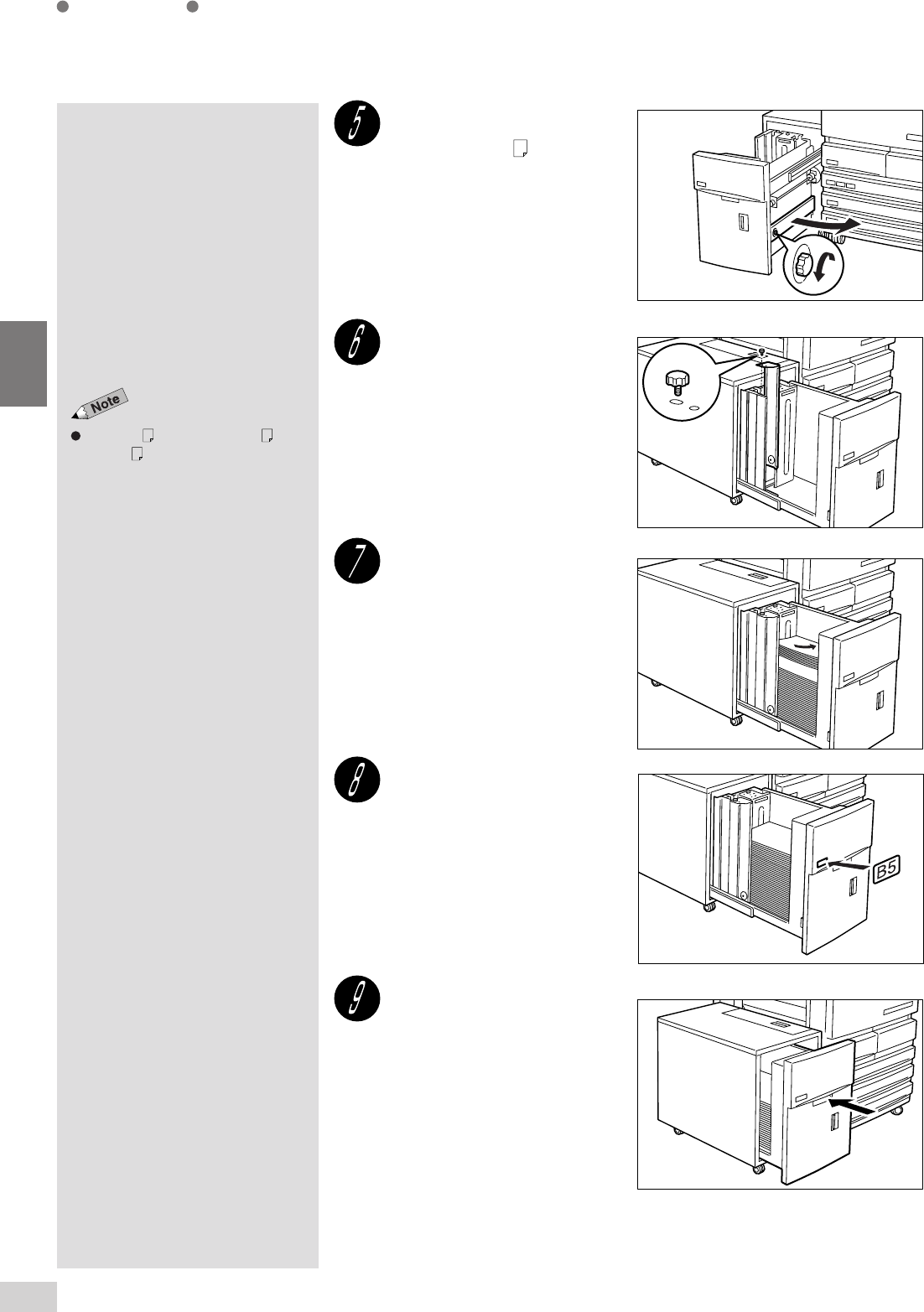 5

6

Note

7

8

B5

9