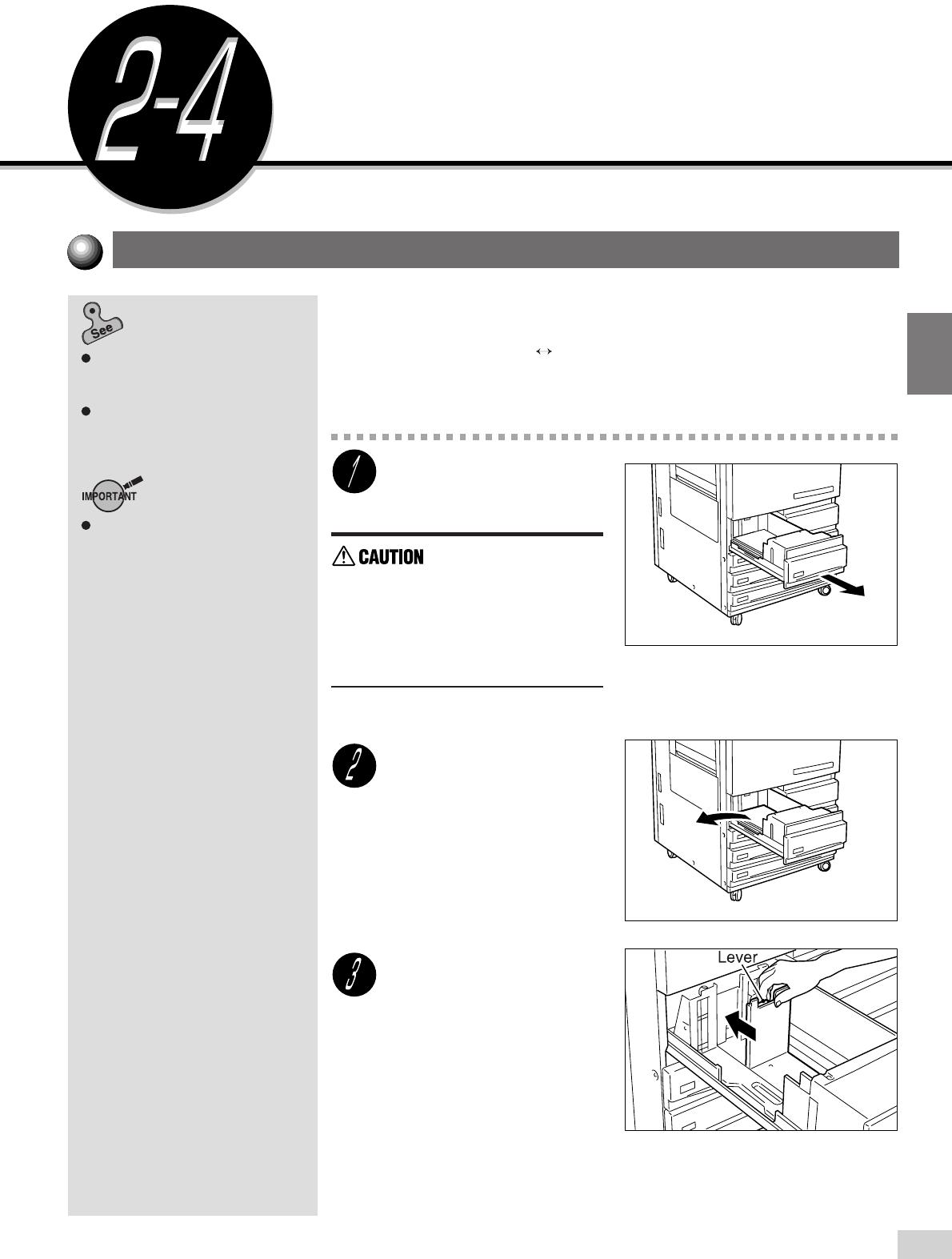 2-4

See

IMPORTANT

1

CAUTION

2

3

Lever