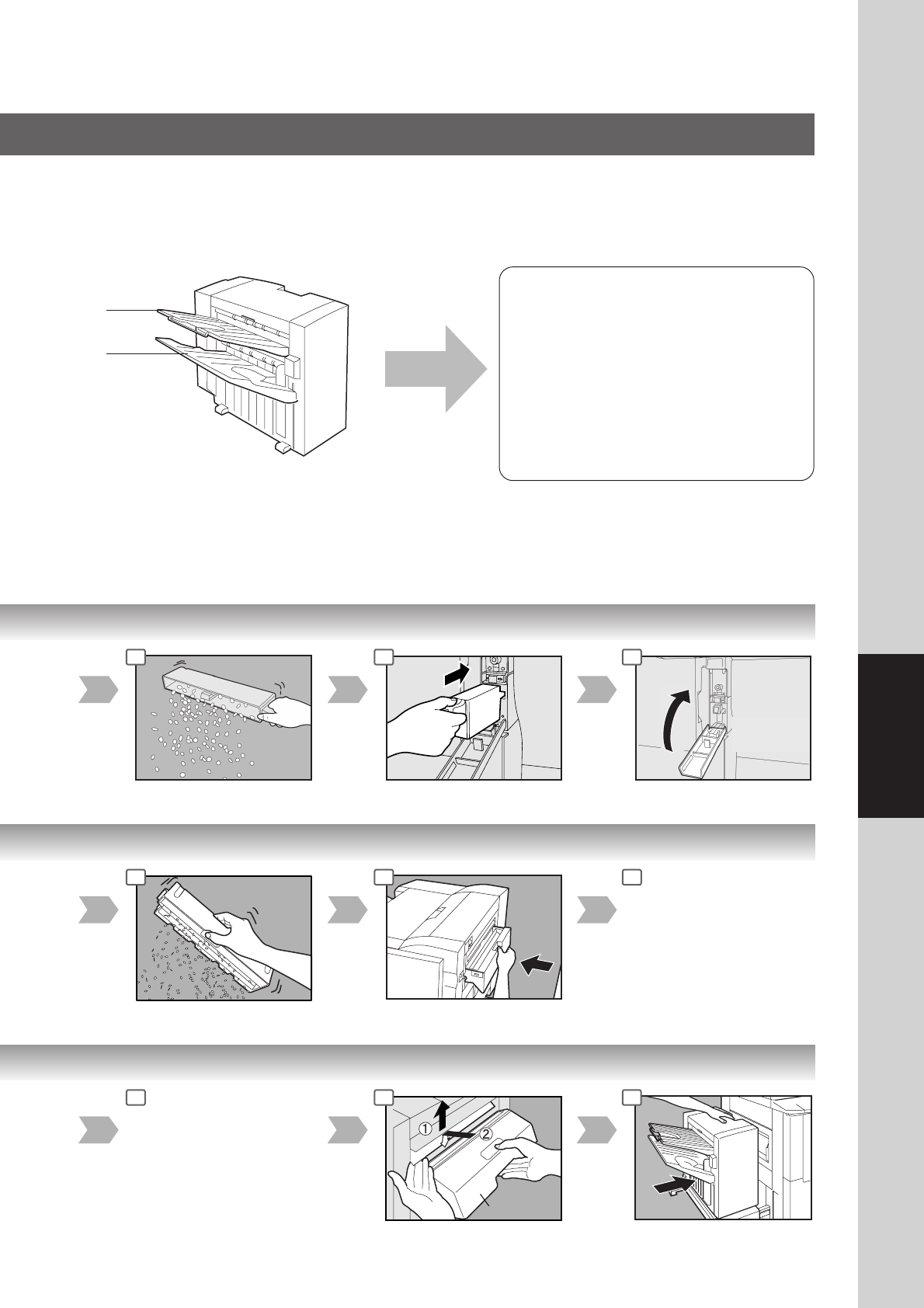 ①

②