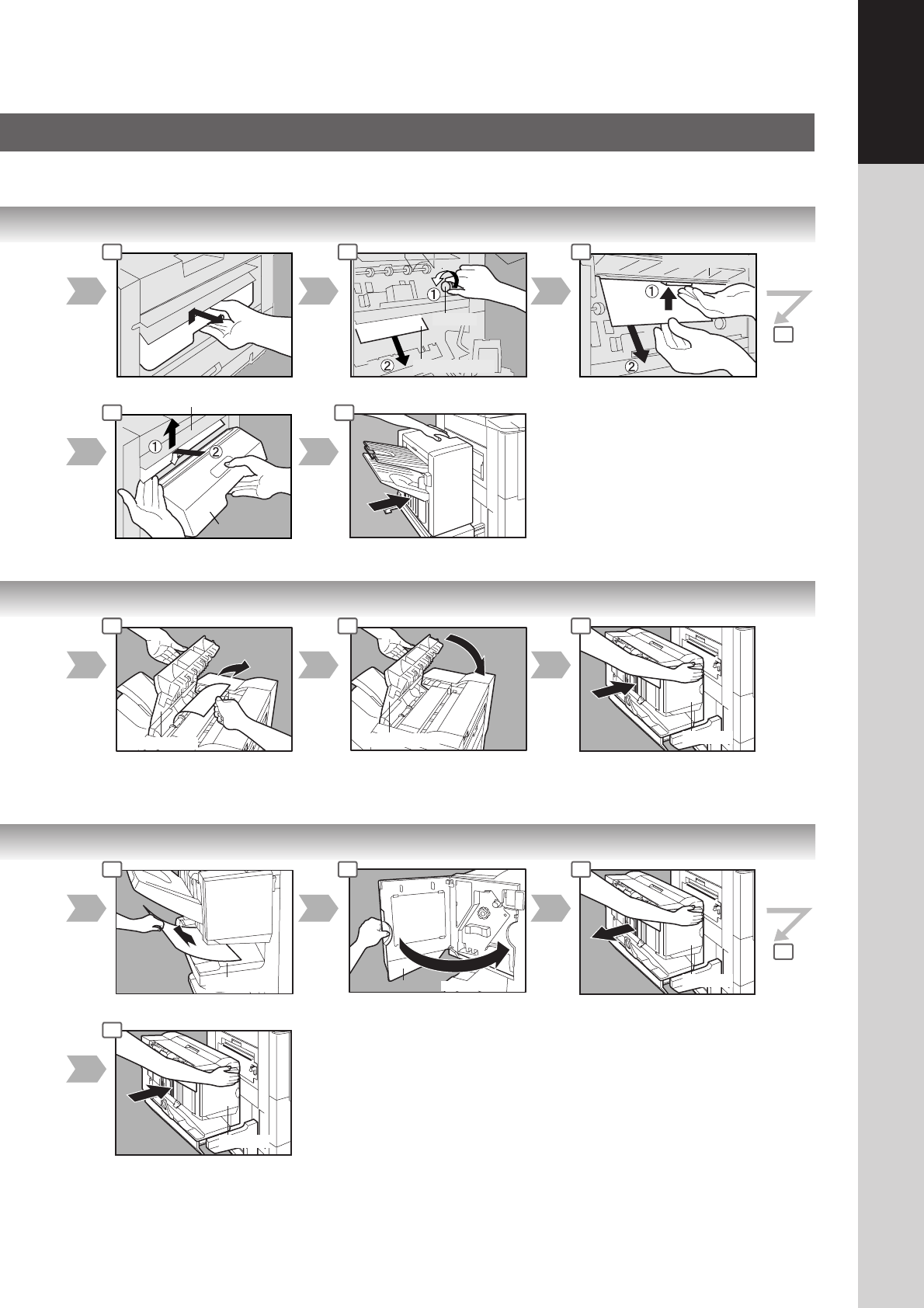 ①
②
①
②
①
②