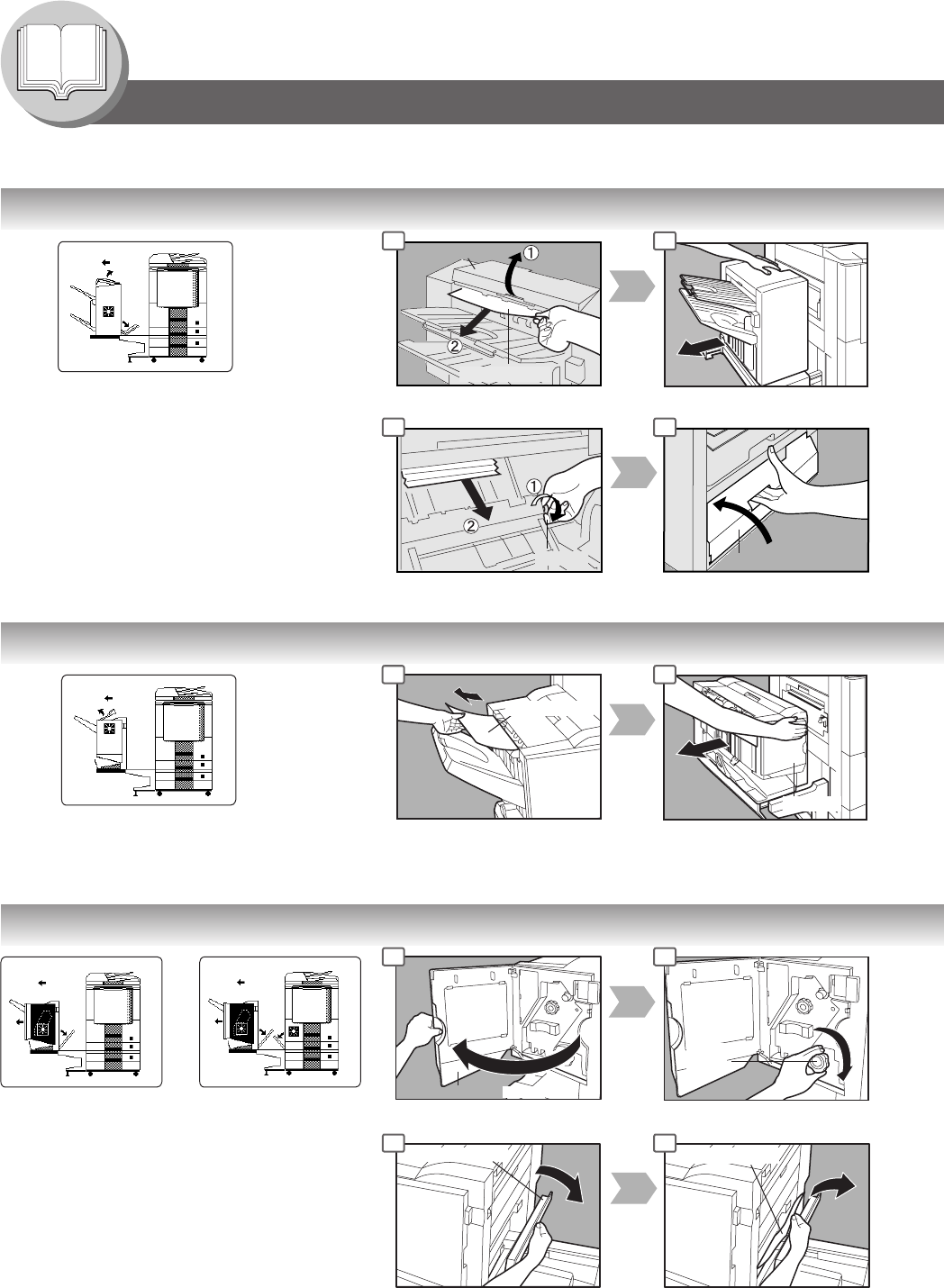 ①
②
①
②