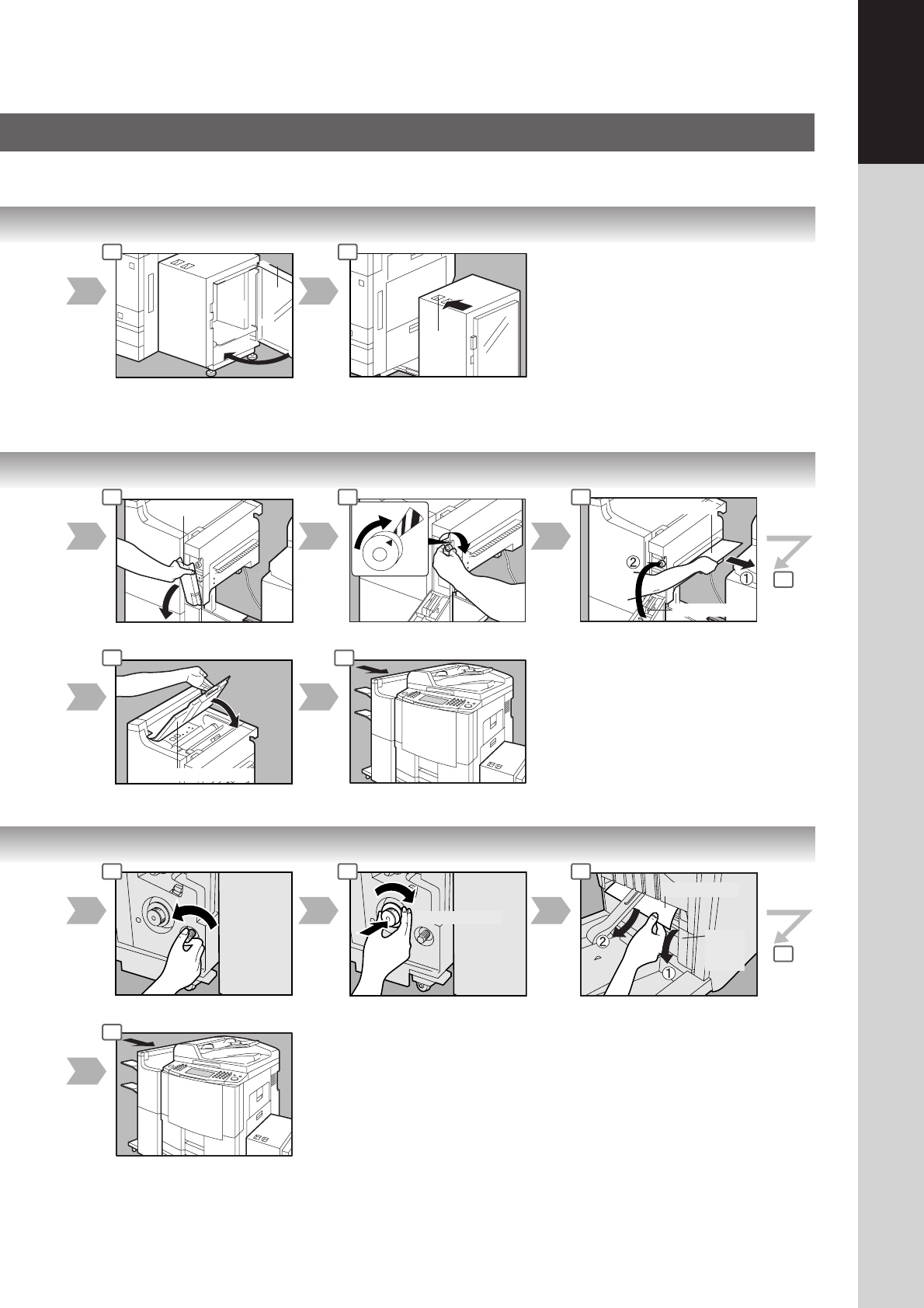 ②
①
②
①