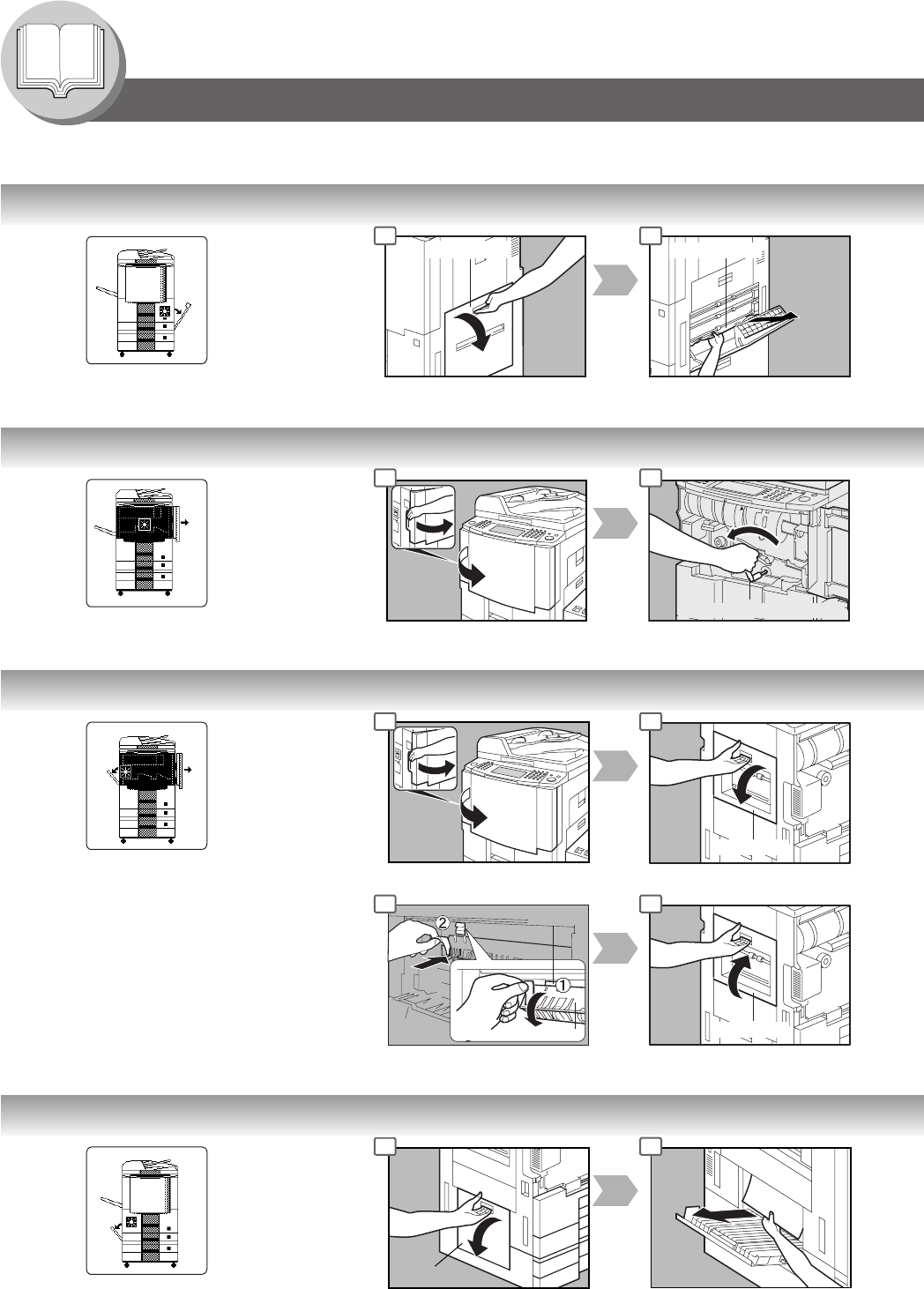 ②
①