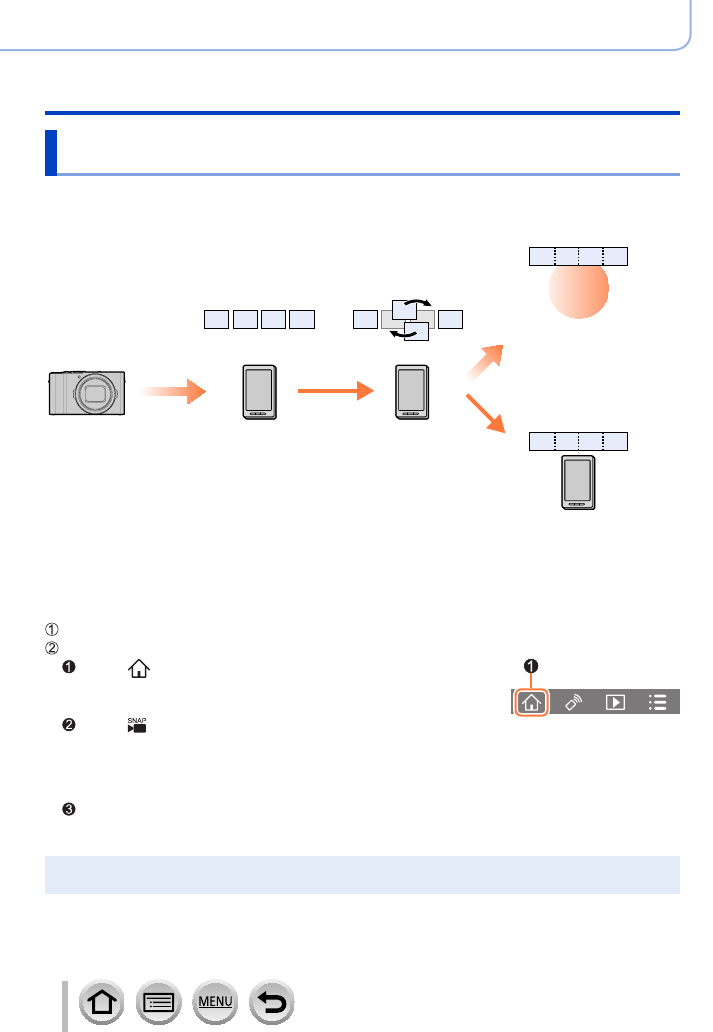 ①
②
❶
❶
❷ SNAP
❸
MENU