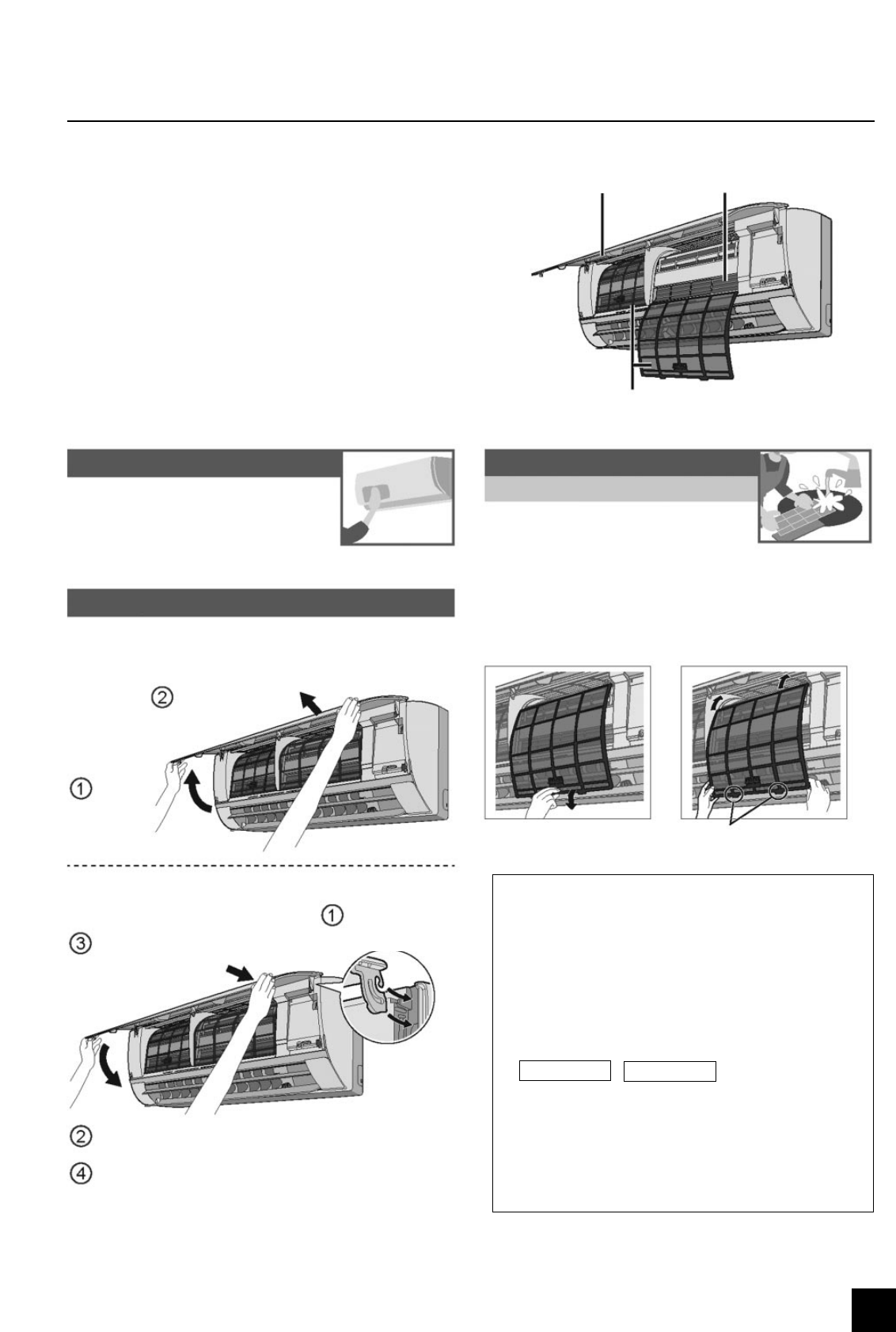 ②

①

①

③

②

④