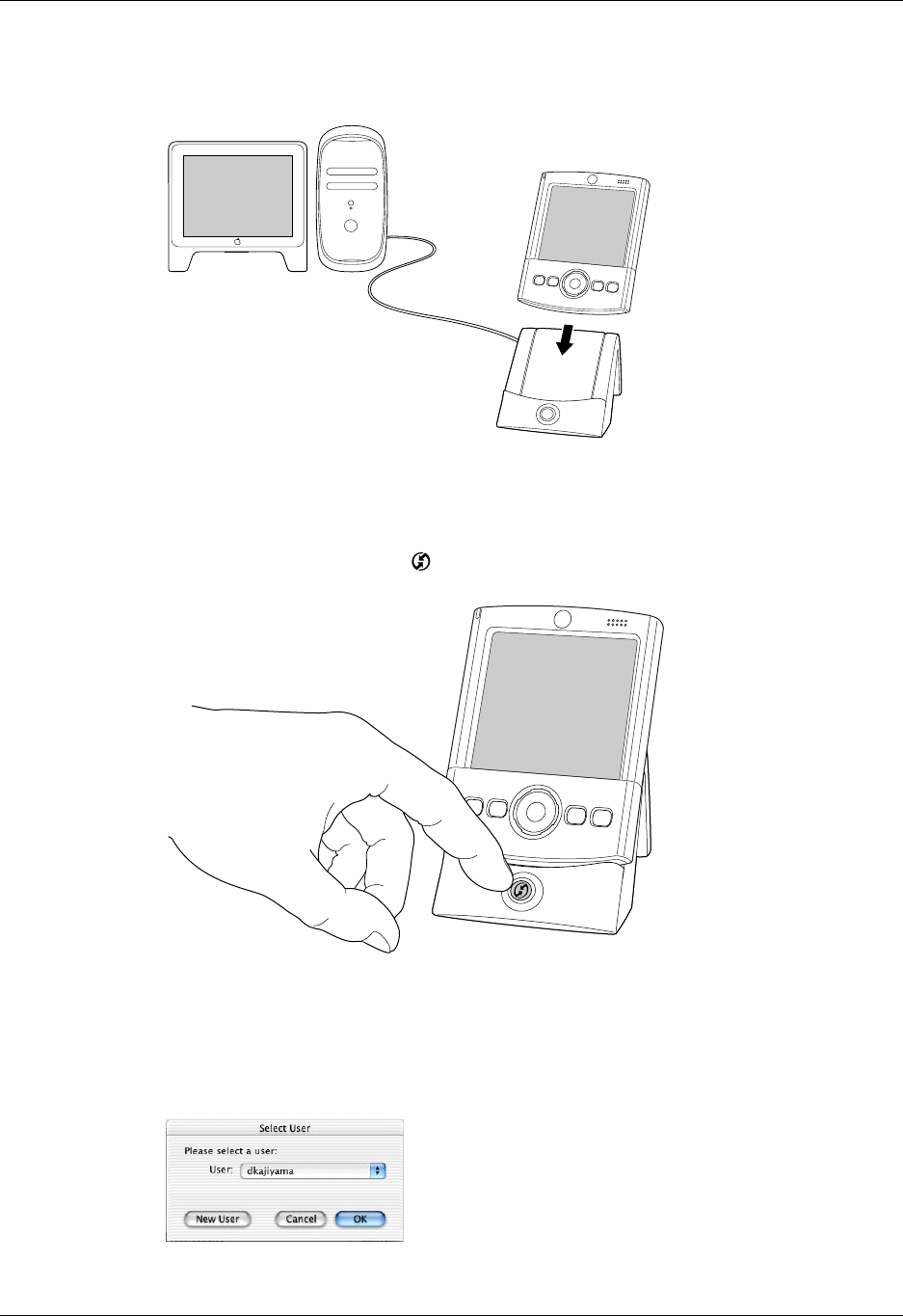 Select User

Please select a user:

User: dkajiyama

New User

Cancel

OK