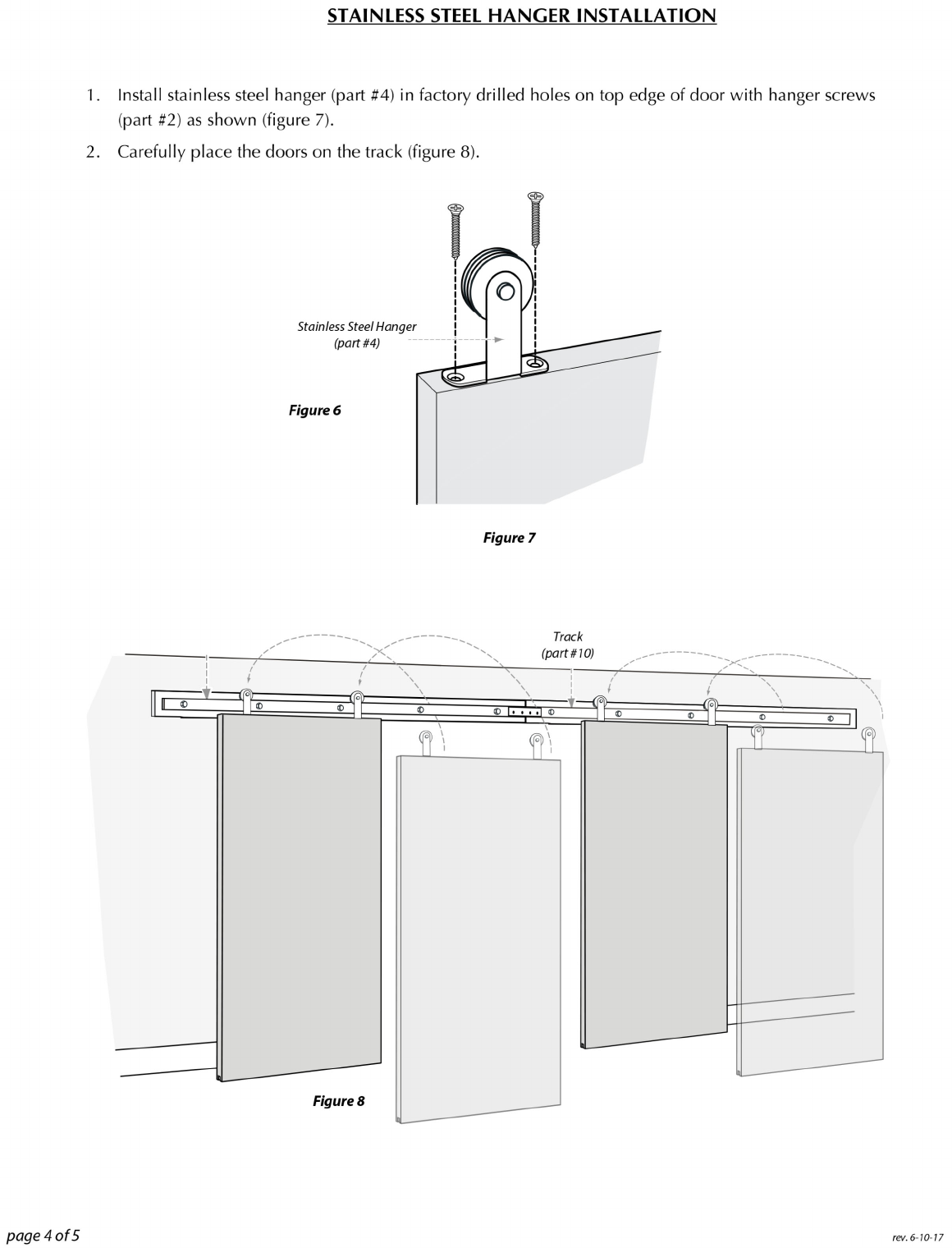 STAINLESS STEEL HANGER INSTALLATION

1. Install stainless steel hanger (part #4) in factory drilled holes on top edge of door with hanger screws (part #2) as shown (figure 7).

2. Carefully place the doors on the track (figure 8).

Stainless Steel Hanger (part #4)

Figure 6

Figure 7

Track (part #10)

Figure 8

page 4 of 5

rev. 6-10-17