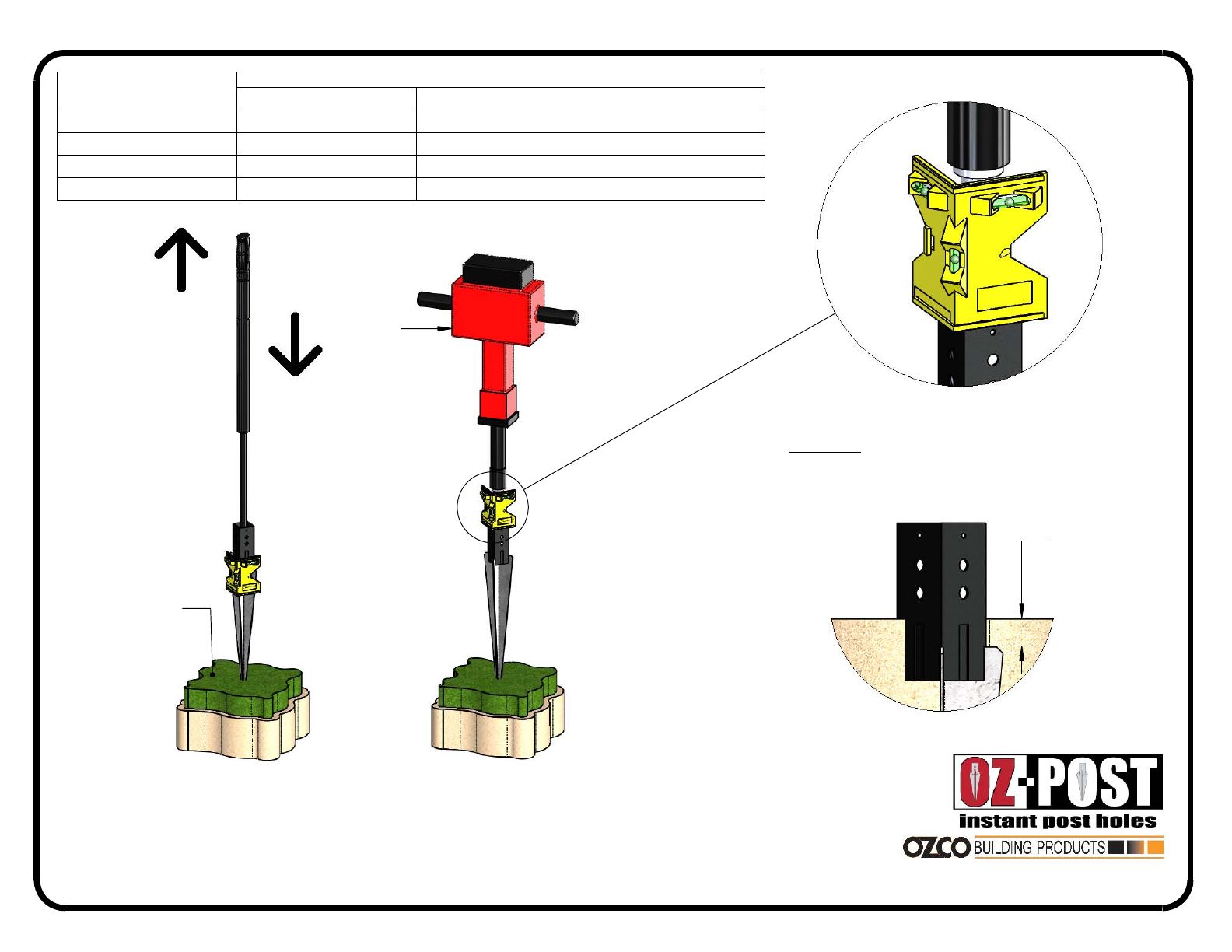 OZ-POST
instant post holes
OZCO BUILDING PRODUCTS