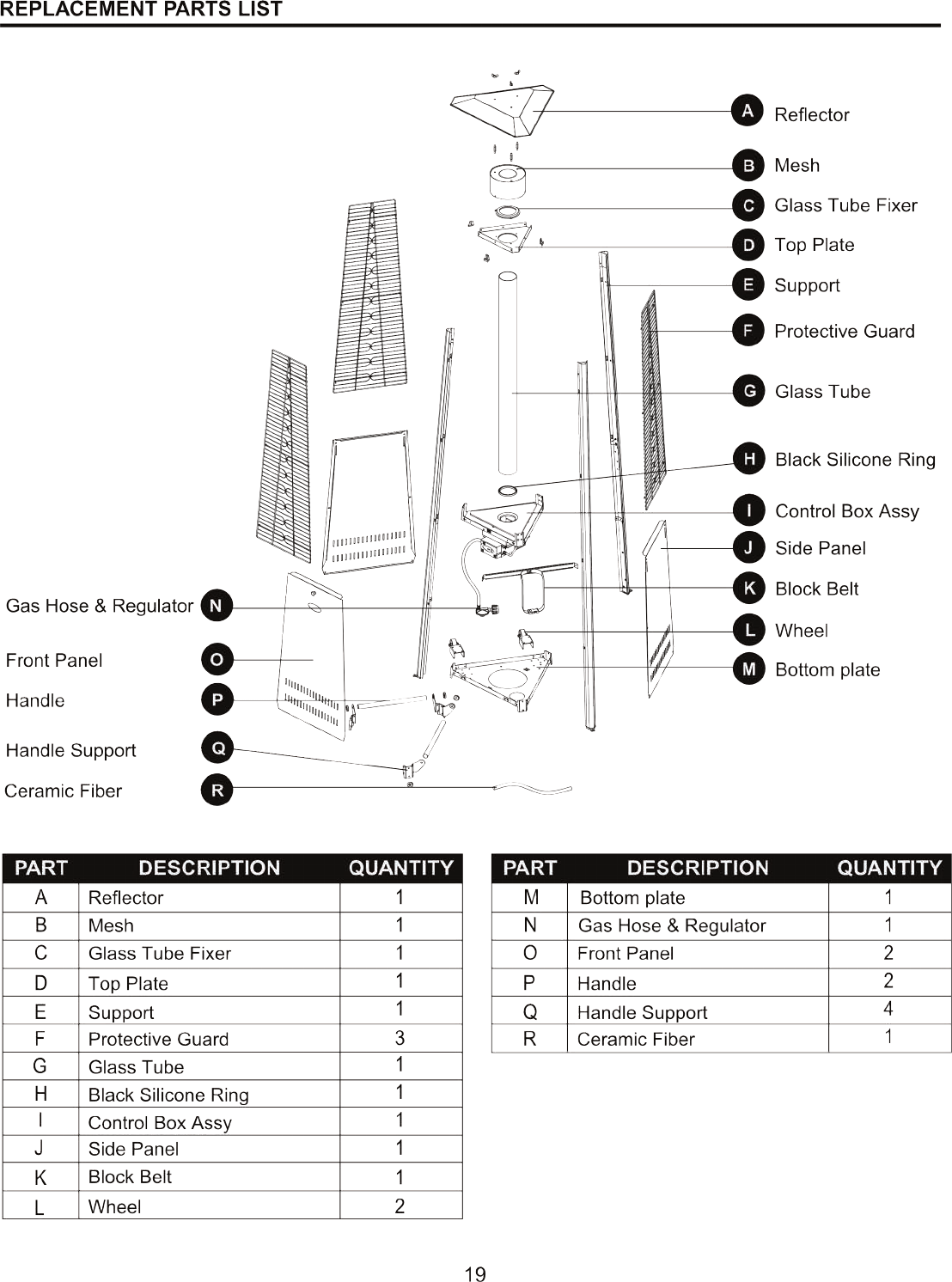 REPLACEMENT PARTS LIST

A Reflector
B Mesh
C Glass Tube Fixer
D Top Plate
E Support
F Protective Guard
G Glass Tube
H Black Silicone Ring
I Control Box Assy
J Side Panel
K Block Belt
L Wheel
M Bottom plate

Gas Hose & Regulator N
Front Panel O
Handle P
Handle Support Q
Ceramic Fiber R

| PART | DESCRIPTION | QUANTITY |
|---|---|---|
| A | Reflector | 1 |
| B | Mesh | 1 |
| C | Glass Tube Fixer | 1 |
| D | Top Plate | 1 |
| E | Support | 1 |
| F | Protective Guard | 3 |
| G | Glass Tube | 1 |
| H | Black Silicone Ring | 1 |
| I | Control Box Assy | 1 |
| J | Side Panel | 1 |
| K | Block Belt | 1 |
| L | Wheel | 2 |

| PART | DESCRIPTION | QUANTITY |
|---|---|---|
| M | Bottom plate | 1 |
| N | Gas Hose & Regulator | 1 |
| O | Front Panel | 2 |
| P | Handle | 2 |
| Q | Handle Support | 4 |
| R | Ceramic Fiber | 1 |

19