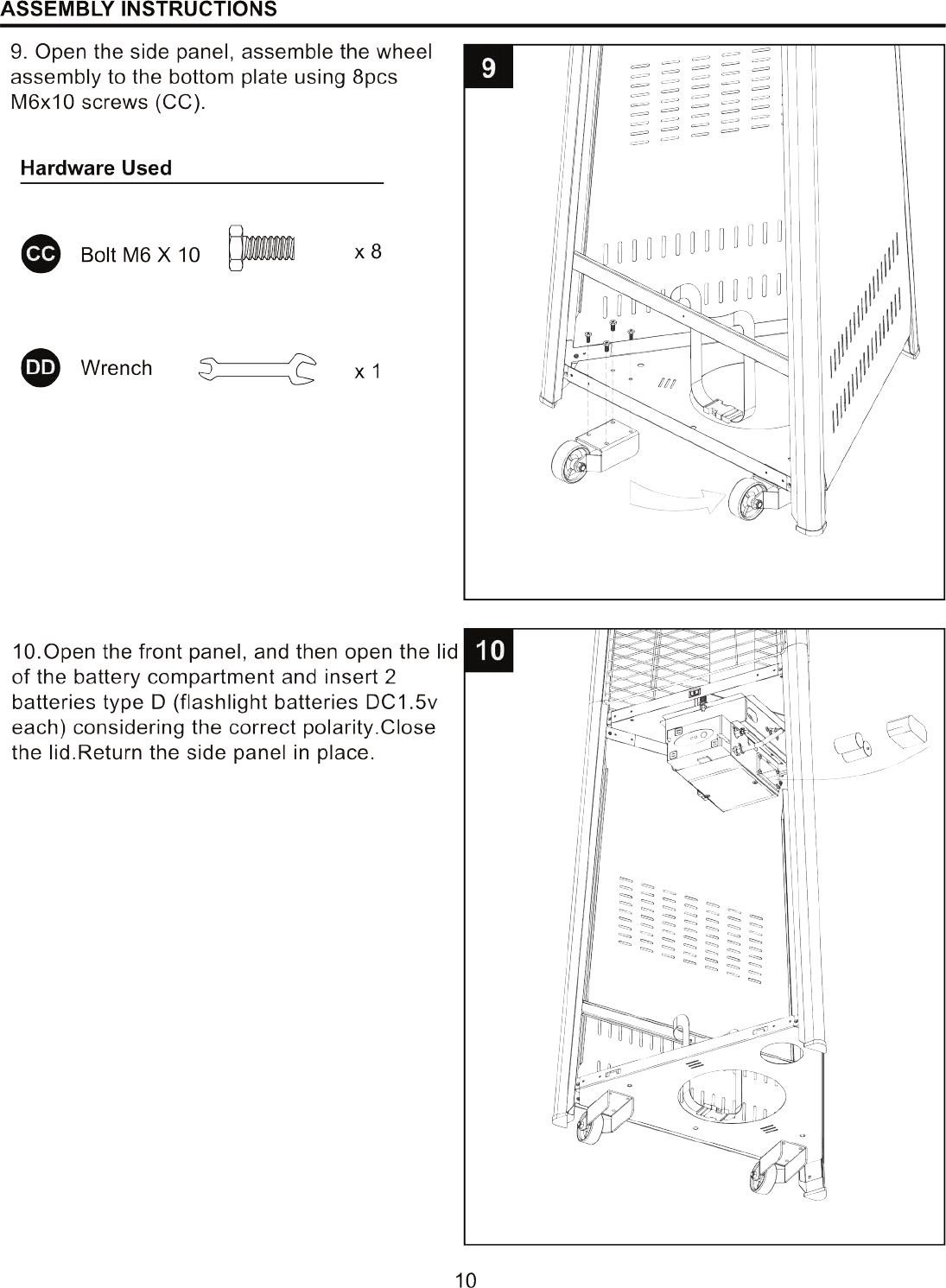 ASSEMBLY INSTRUCTIONS

9. Open the side panel, assemble the wheel assembly to the bottom plate using 8pcs M6x10 screws (CC).

Hardware Used

CC Bolt M6 X 10 x 8

DD Wrench x 1

9

10.Open the front panel, and then open the lid of the battery compartment and insert 2 batteries type D (flashlight batteries DC1.5v each) considering the correct polarity.Close the lid.Return the side panel in place.

10

10