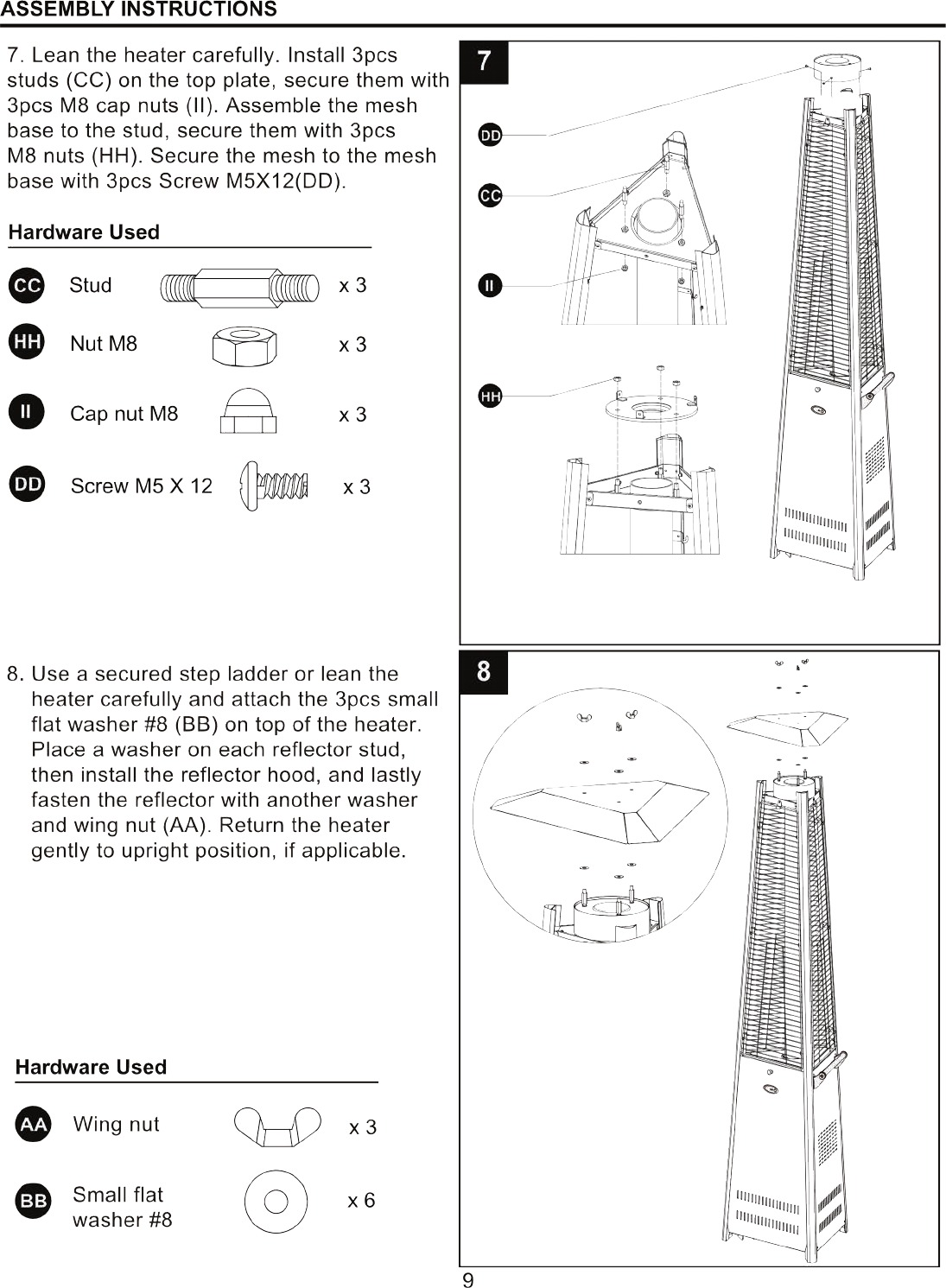 ASSEMBLY INSTRUCTIONS

7. Lean the heater carefully. Install 3pcs studs (CC) on the top plate, secure them with 3pcs M8 cap nuts (II). Assemble the mesh base to the stud, secure them with 3pcs M8 nuts (HH). Secure the mesh to the mesh base with 3pcs Screw M5X12(DD).

Hardware Used

CC Stud x 3

HH Nut M8 x 3

II Cap nut M8 x 3

DD Screw M5 X 12 x 3

7

DD

CC

II

HH

8. Use a secured step ladder or lean the heater carefully and attach the 3pcs small flat washer #8 (BB) on top of the heater. Place a washer on each reflector stud, then install the reflector hood, and lastly fasten the reflector with another washer and wing nut (AA). Return the heater gently to upright position, if applicable.

Hardware Used

AA Wing nut x 3

BB Small flat washer #8 x 6

8

9