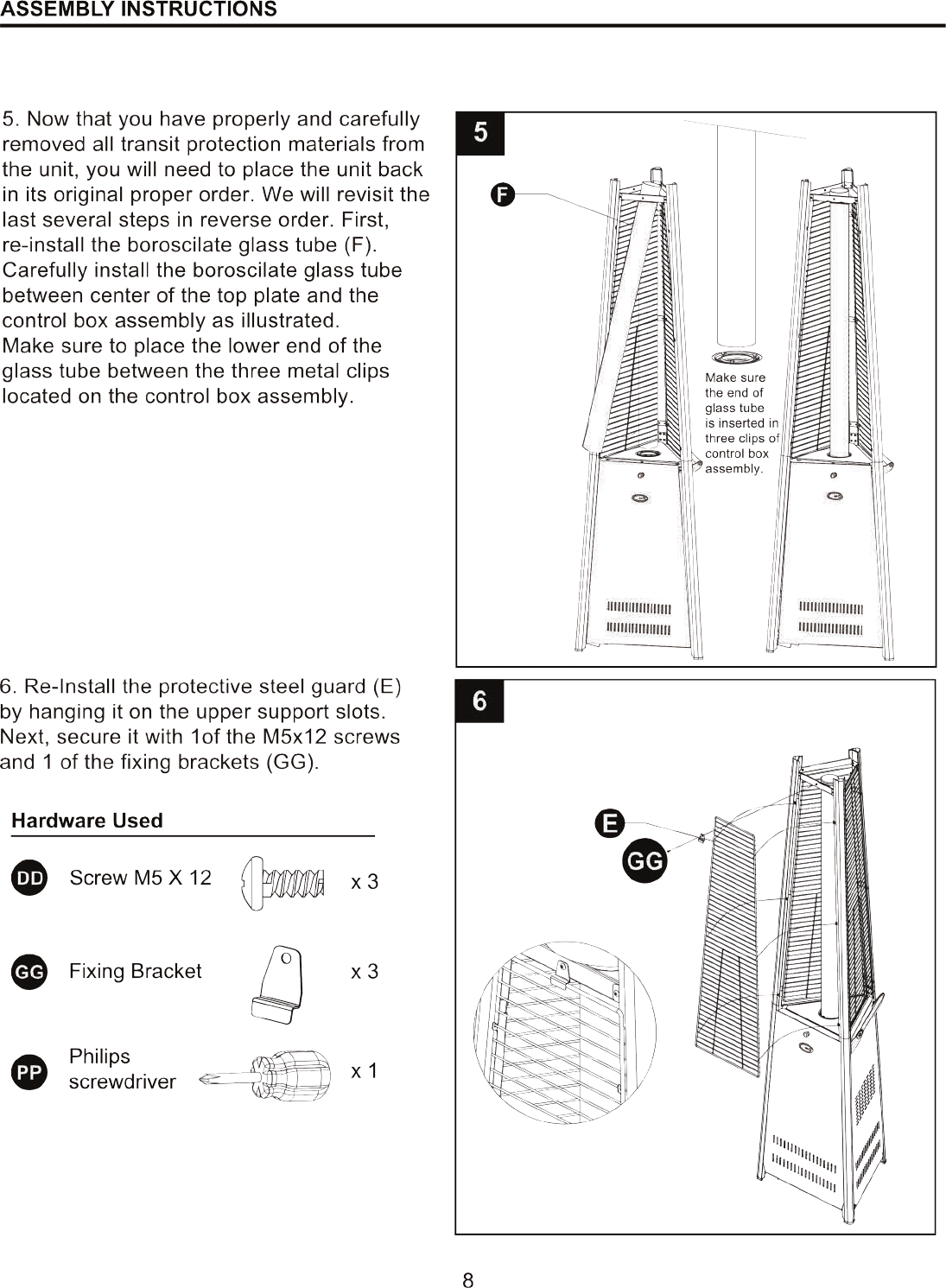 ASSEMBLY INSTRUCTIONS

5. Now that you have properly and carefully removed all transit protection materials from the unit, you will need to place the unit back in its original proper order. We will revisit the last several steps in reverse order. First, re-install the boroscilate glass tube (F). Carefully install the boroscilate glass tube between center of the top plate and the control box assembly as illustrated. Make sure to place the lower end of the glass tube between the three metal clips located on the control box assembly.

5

F

Make sure the end of glass tube is inserted in three clips of control box assembly.

6. Re-Install the protective steel guard (E) by hanging it on the upper support slots. Next, secure it with 1of the M5x12 screws and 1 of the fixing brackets (GG).

Hardware Used

DD Screw M5 X 12 x 3

GG Fixing Bracket x 3

PP Philips screwdriver x 1

6

E

GG

8