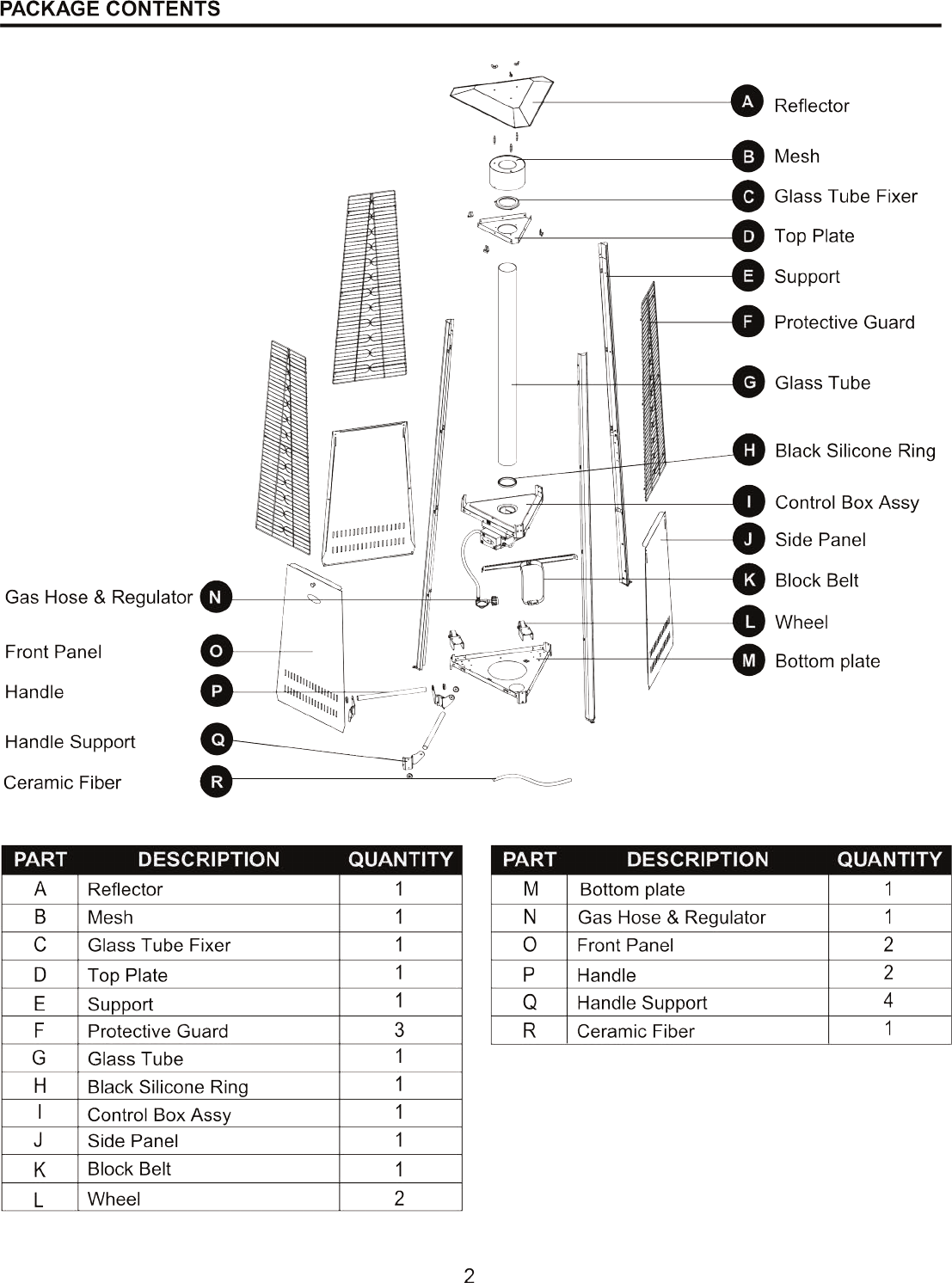 PACKAGE CONTENTS

A Reflector
B Mesh
C Glass Tube Fixer
D Top Plate
E Support
F Protective Guard
G Glass Tube
H Black Silicone Ring
I Control Box Assy
J Side Panel
K Block Belt
L Wheel
M Bottom plate
Gas Hose & Regulator N
Front Panel O
Handle P
Handle Support Q
Ceramic Fiber R

| PART | DESCRIPTION | QUANTITY |
|---|---|---|
| A | Reflector | 1 |
| B | Mesh | 1 |
| C | Glass Tube Fixer | 1 |
| D | Top Plate | 1 |
| E | Support | 1 |
| F | Protective Guard | 3 |
| G | Glass Tube | 1 |
| H | Black Silicone Ring | 1 |
| I | Control Box Assy | 1 |
| J | Side Panel | 1 |
| K | Block Belt | 1 |
| L | Wheel | 2 |

| PART | DESCRIPTION | QUANTITY |
|---|---|---|
| M | Bottom plate | 1 |
| N | Gas Hose & Regulator | 1 |
| O | Front Panel | 2 |
| P | Handle | 2 |
| Q | Handle Support | 4 |
| R | Ceramic Fiber | 1 |

2