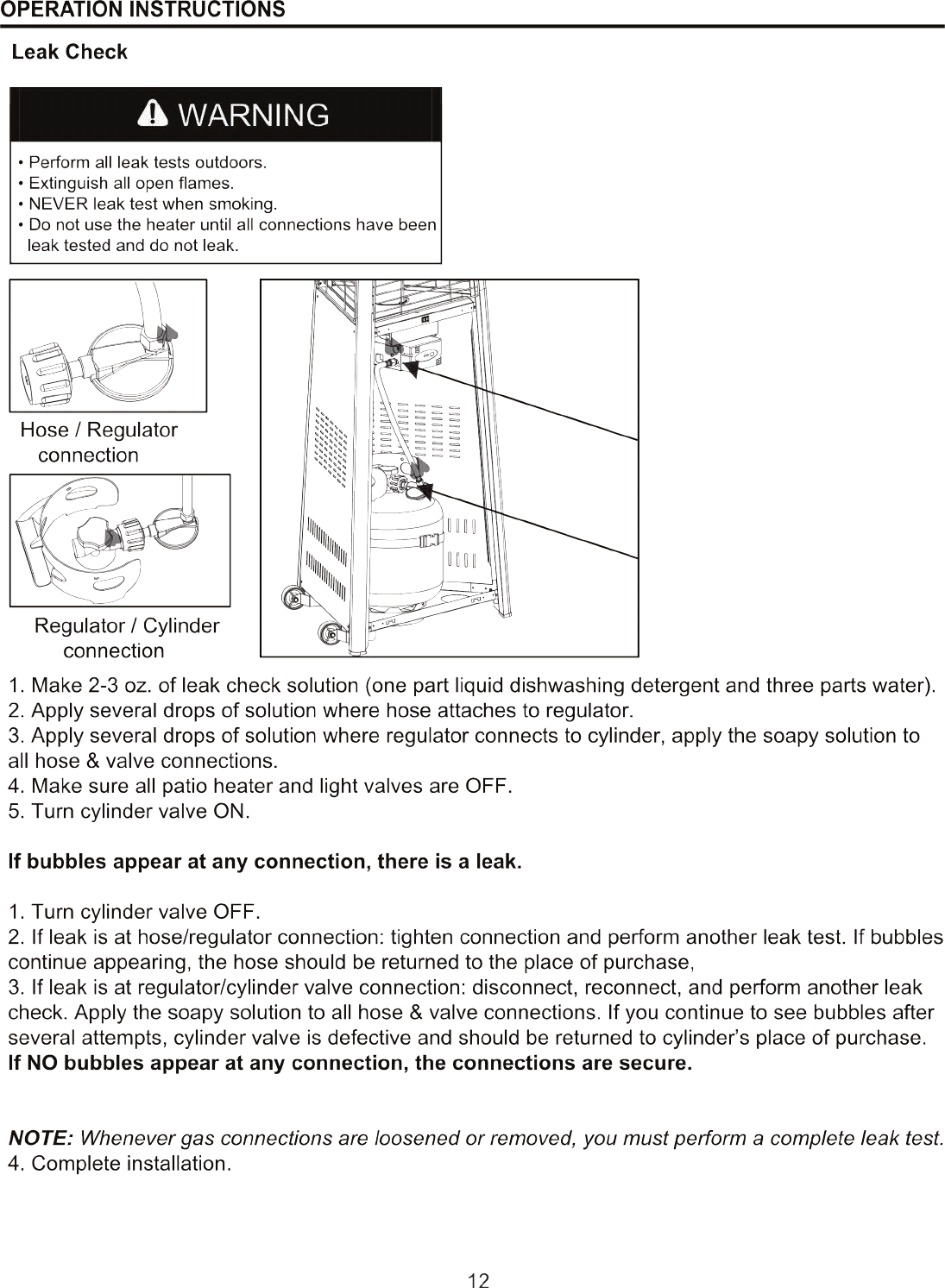 OPERATION INSTRUCTIONS

Leak Check

WARNING

• Perform all leak tests outdoors.
• Extinguish all open flames.
• NEVER leak test when smoking.
• Do not use the heater until all connections have been leak tested and do not leak.

Hose / Regulator connection

Regulator / Cylinder connection

1. Make 2-3 oz. of leak check solution (one part liquid dishwashing detergent and three parts water).
2. Apply several drops of solution where hose attaches to regulator.
3. Apply several drops of solution where regulator connects to cylinder, apply the soapy solution to all hose & valve connections.
4. Make sure all patio heater and light valves are OFF.
5. Turn cylinder valve ON.

If bubbles appear at any connection, there is a leak.

1. Turn cylinder valve OFF.
2. If leak is at hose/regulator connection: tighten connection and perform another leak test. If bubbles continue appearing, the hose should be returned to the place of purchase,
3. If leak is at regulator/cylinder valve connection: disconnect, reconnect, and perform another leak check. Apply the soapy solution to all hose & valve connections. If you continue to see bubbles after several attempts, cylinder valve is defective and should be returned to cylinder's place of purchase.
If NO bubbles appear at any connection, the connections are secure.

NOTE: Whenever gas connections are loosened or removed, you must perform a complete leak test.
4. Complete installation.

12