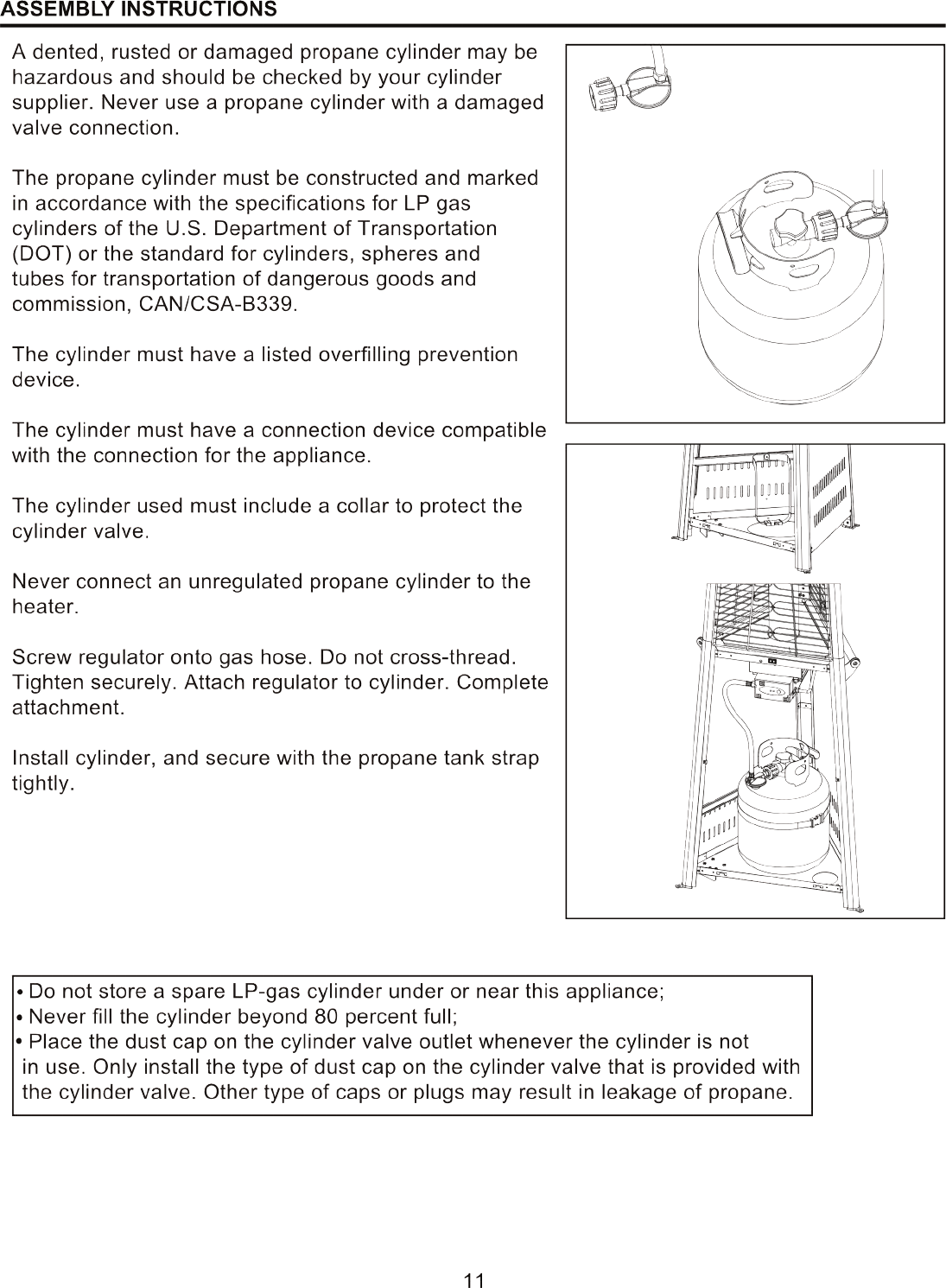 ASSEMBLY INSTRUCTIONS

A dented, rusted or damaged propane cylinder may be hazardous and should be checked by your cylinder supplier. Never use a propane cylinder with a damaged valve connection.

The propane cylinder must be constructed and marked in accordance with the specifications for LP gas cylinders of the U.S. Department of Transportation (DOT) or the standard for cylinders, spheres and tubes for transportation of dangerous goods and commission, CAN/CSA-B339.

The cylinder must have a listed overfilling prevention device.

The cylinder must have a connection device compatible with the connection for the appliance.

The cylinder used must include a collar to protect the cylinder valve.

Never connect an unregulated propane cylinder to the heater.

Screw regulator onto gas hose. Do not cross-thread. Tighten securely. Attach regulator to cylinder. Complete attachment.

Install cylinder, and secure with the propane tank strap tightly.

• Do not store a spare LP-gas cylinder under or near this appliance;
• Never fill the cylinder beyond 80 percent full;
• Place the dust cap on the cylinder valve outlet whenever the cylinder is not in use. Only install the type of dust cap on the cylinder valve that is provided with the cylinder valve. Other type of caps or plugs may result in leakage of propane.

11