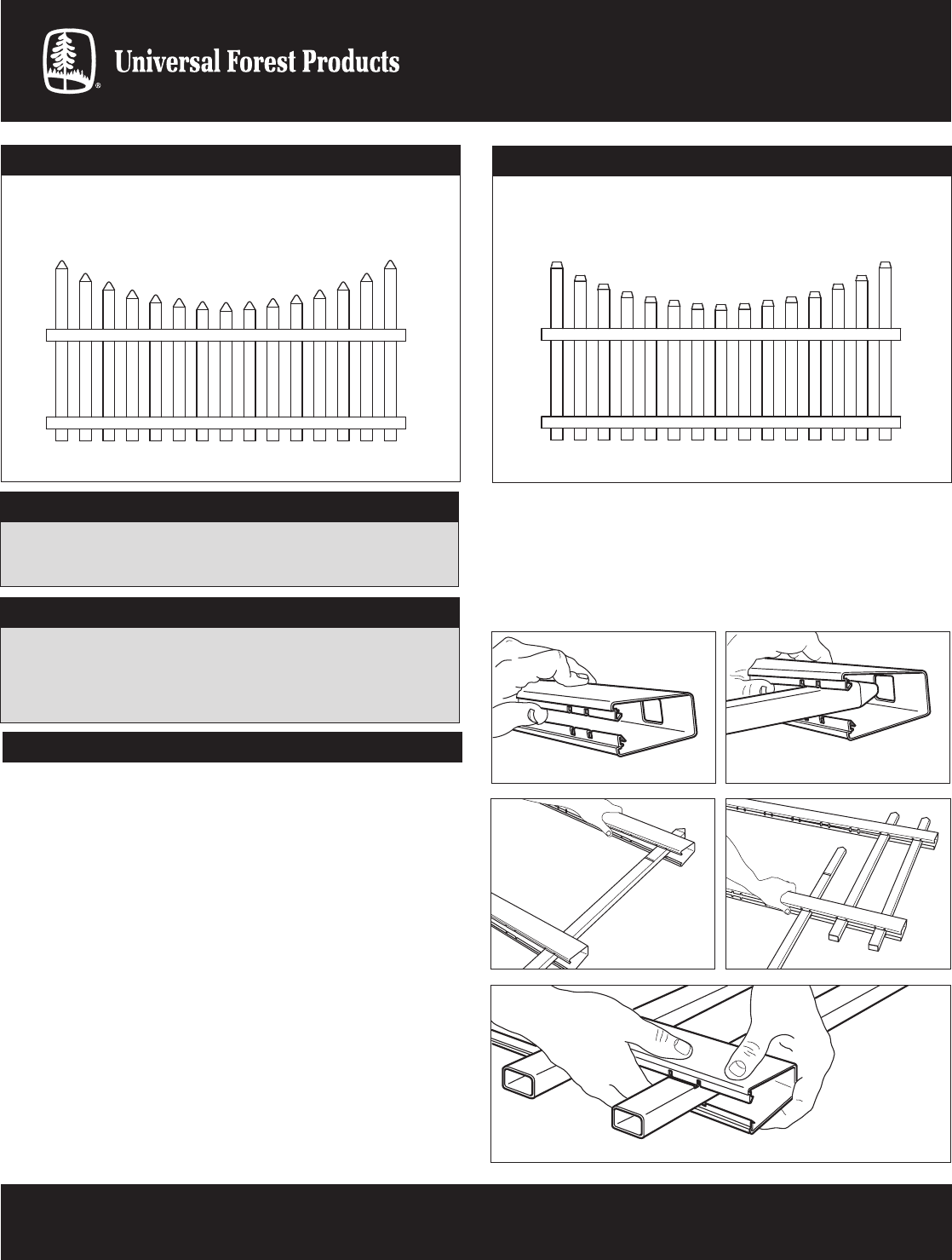 Universal Forest Products