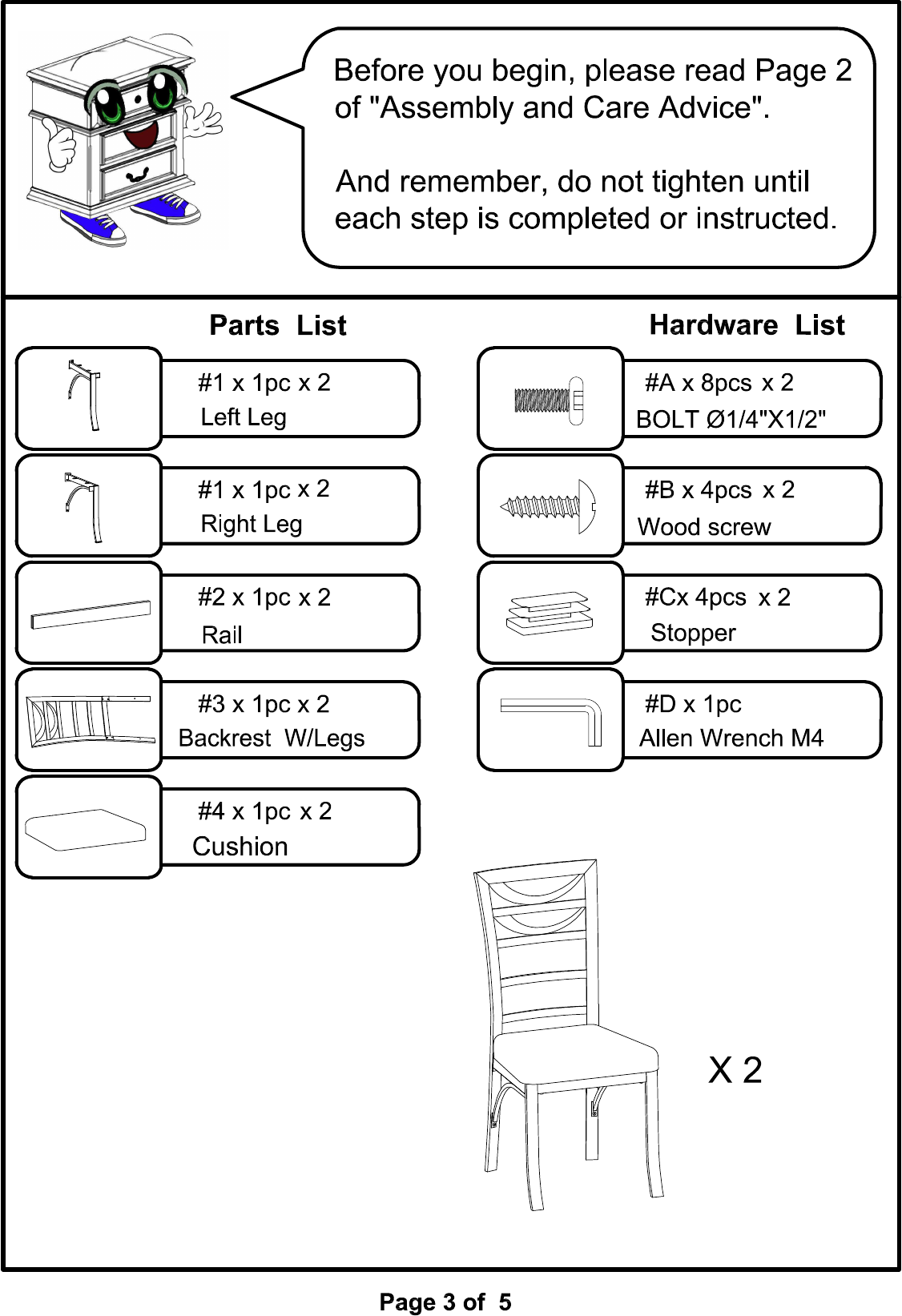 Before you begin, please read Page 2 of "Assembly and Care Advice".

And remember, do not tighten until each step is completed or instructed.

Parts List

#1 x 1pc x 2
Left Leg

#1 x 1pc x 2
Right Leg

#2 x 1pc x 2
Rail

#3 x 1pc x 2
Backrest W/Legs

#4 x 1pc x 2
Cushion

Hardware List

#A x 8pcs x 2
BOLT Ø1/4"X1/2"

#B x 4pcs x 2
Wood screw

#Cx 4pcs x 2
Stopper

#D x 1pc
Allen Wrench M4

X 2

Page 3 of 5