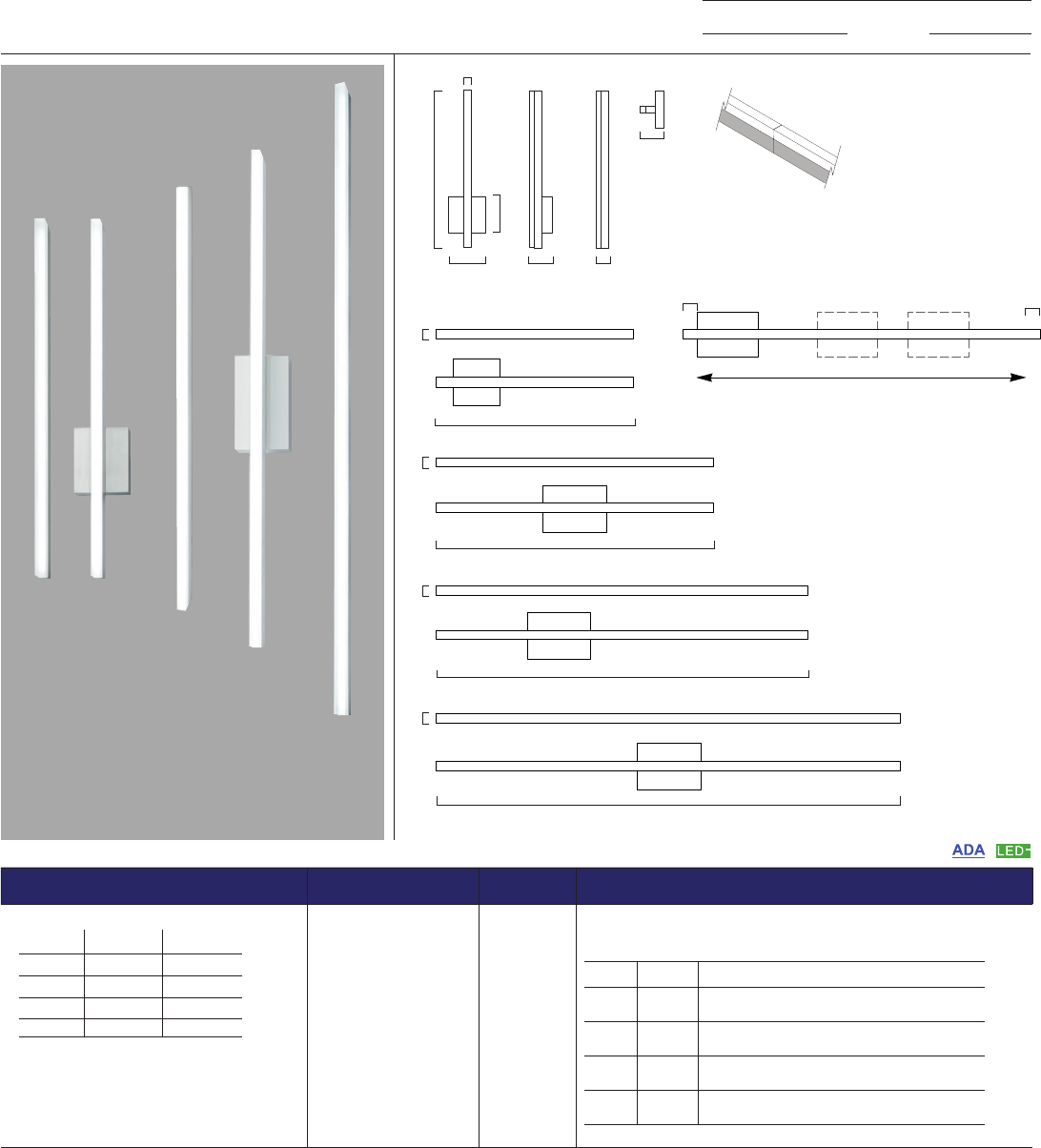 ADA LED