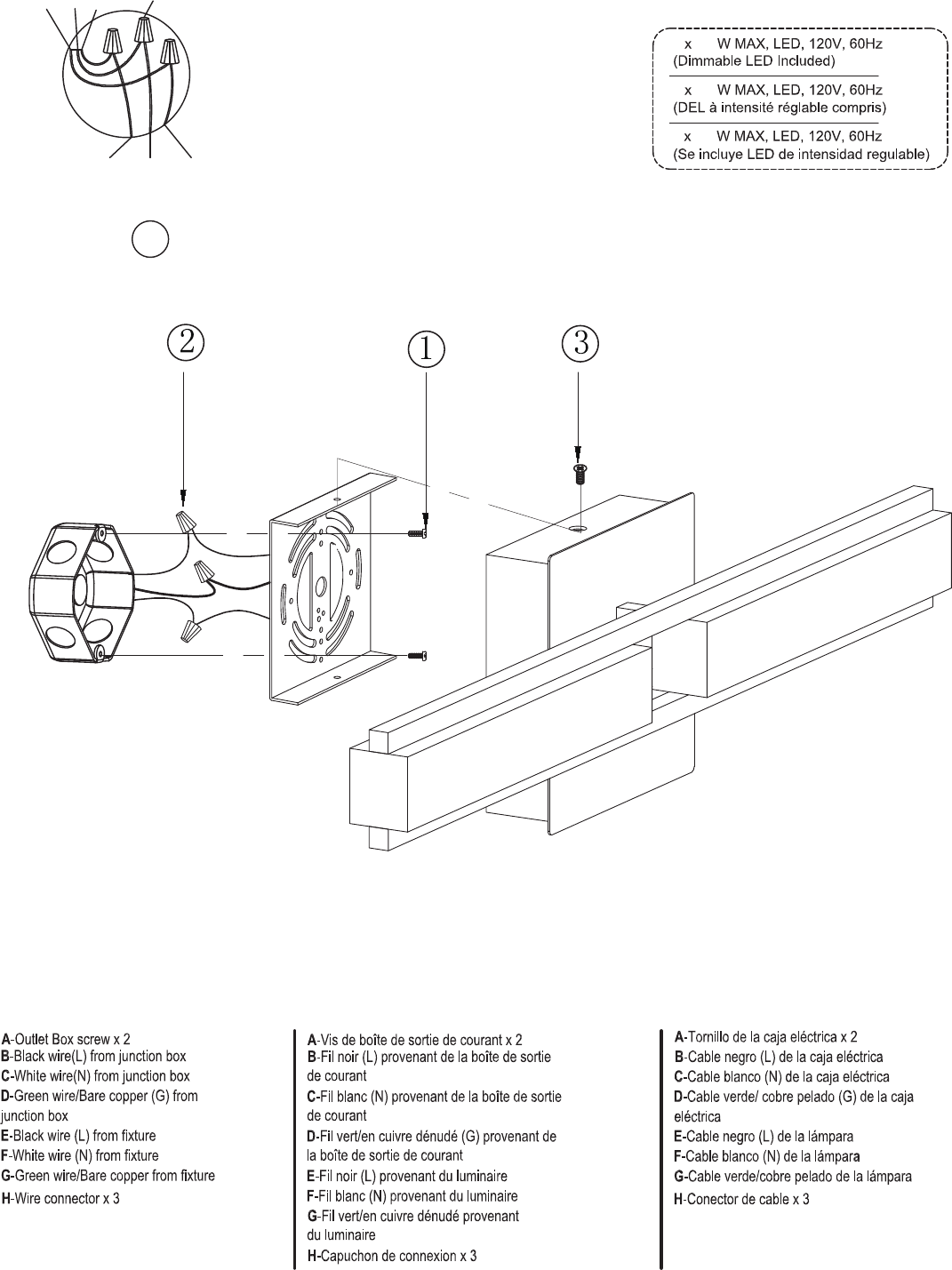 x W MAX, LED, 120V, 60Hz
(Dimmable LED Included)

x W MAX, LED, 120V, 60Hz
(DEL à intensité réglable compris)

x W MAX, LED, 120V, 60Hz
(Se incluye LED de intensidad regulable)

2

1

3

A-Outlet Box screw x 2
B-Black wire(L) from junction box
C-White wire(N) from junction box
D-Green wire/Bare copper (G) from junction box
E-Black wire (L) from fixture
F-White wire (N) from fixture
G-Green wire/Bare copper from fixture
H-Wire connector x 3

A-Vis de boîte de sortie de courant x 2
B-Fil noir (L) provenant de la boîte de sortie de courant
C-Fil blanc (N) provenant de la boîte de sortie de courant
D-Fil vert/en cuivre dénudé (G) provenant de la boîte de sortie de courant
E-Fil noir (L) provenant du luminaire
F-Fil blanc (N) provenant du luminaire
G-Fil vert/en cuivre dénudé provenant du luminaire
H-Capuchon de connexion x 3

A-Tornillo de la caja eléctrica x 2
B-Cable negro (L) de la caja eléctrica
C-Cable blanco (N) de la caja eléctrica
D-Cable verde/ cobre pelado (G) de la caja eléctrica
E-Cable negro (L) de la lámpara
F-Cable blanco (N) de la lámpara
G-Cable verde/cobre pelado de la lámpara
H-Conector de cable x 3