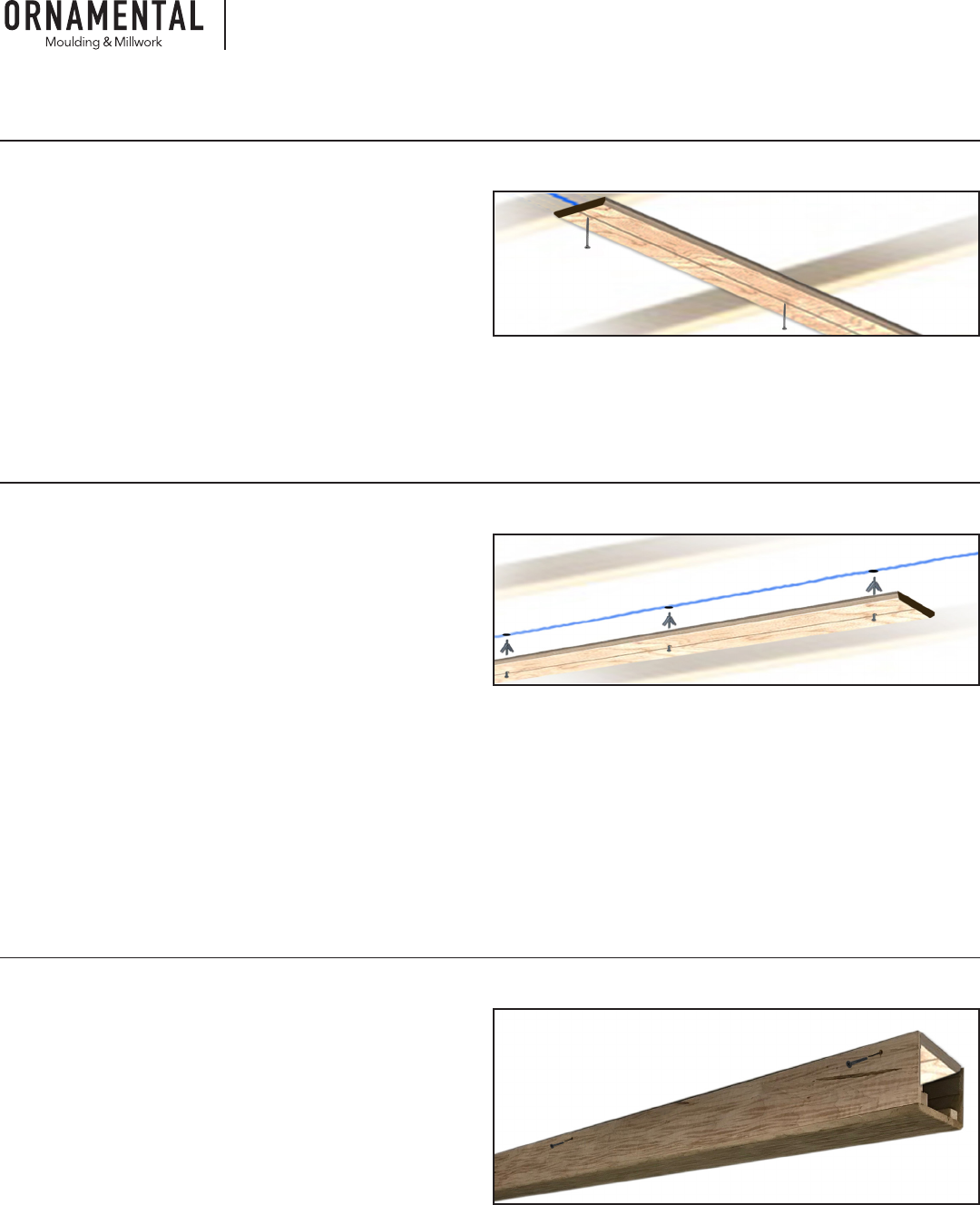 ORNAMENTAL
Moulding & Millwork