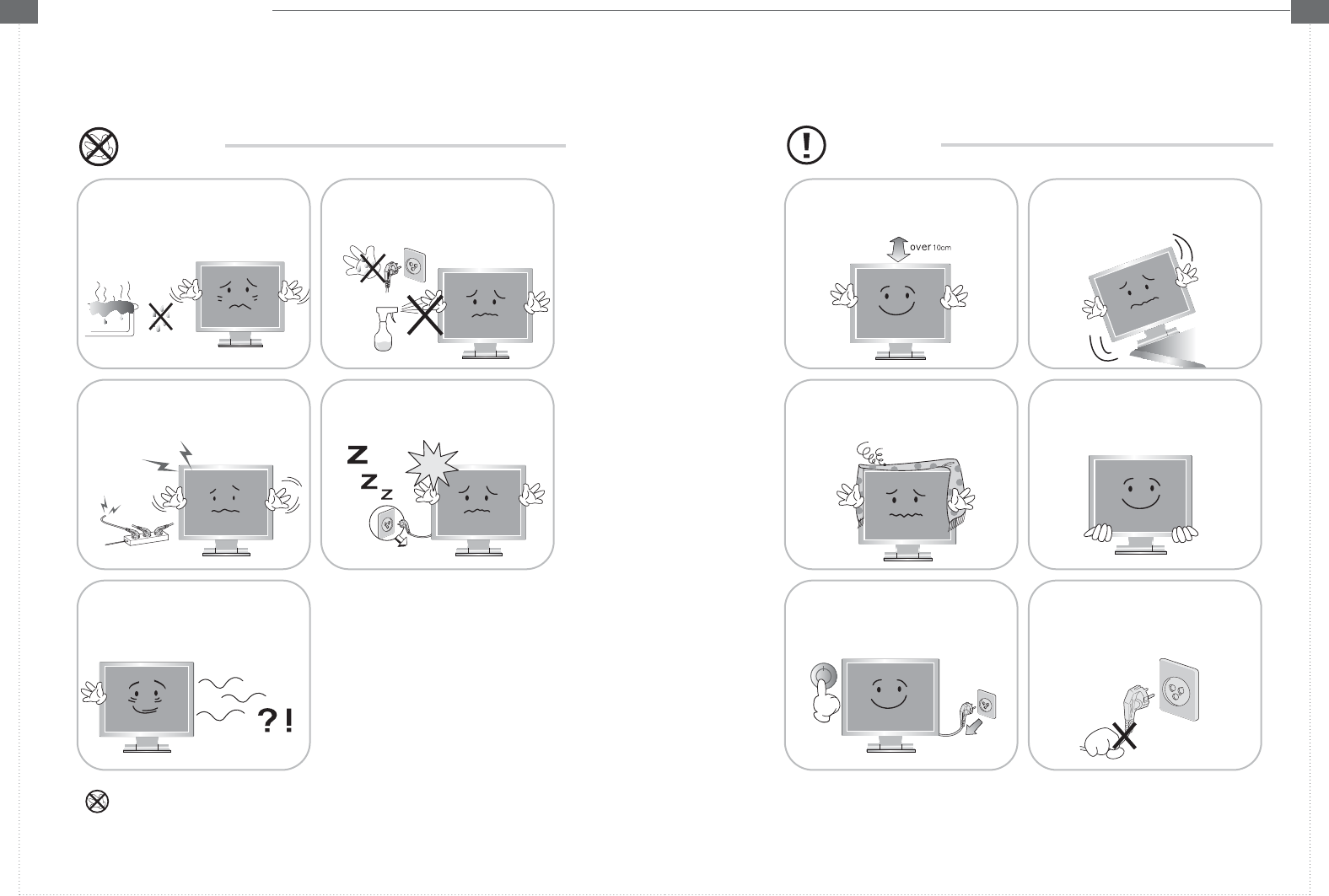 over 10cm

Z
Z
Z

?!