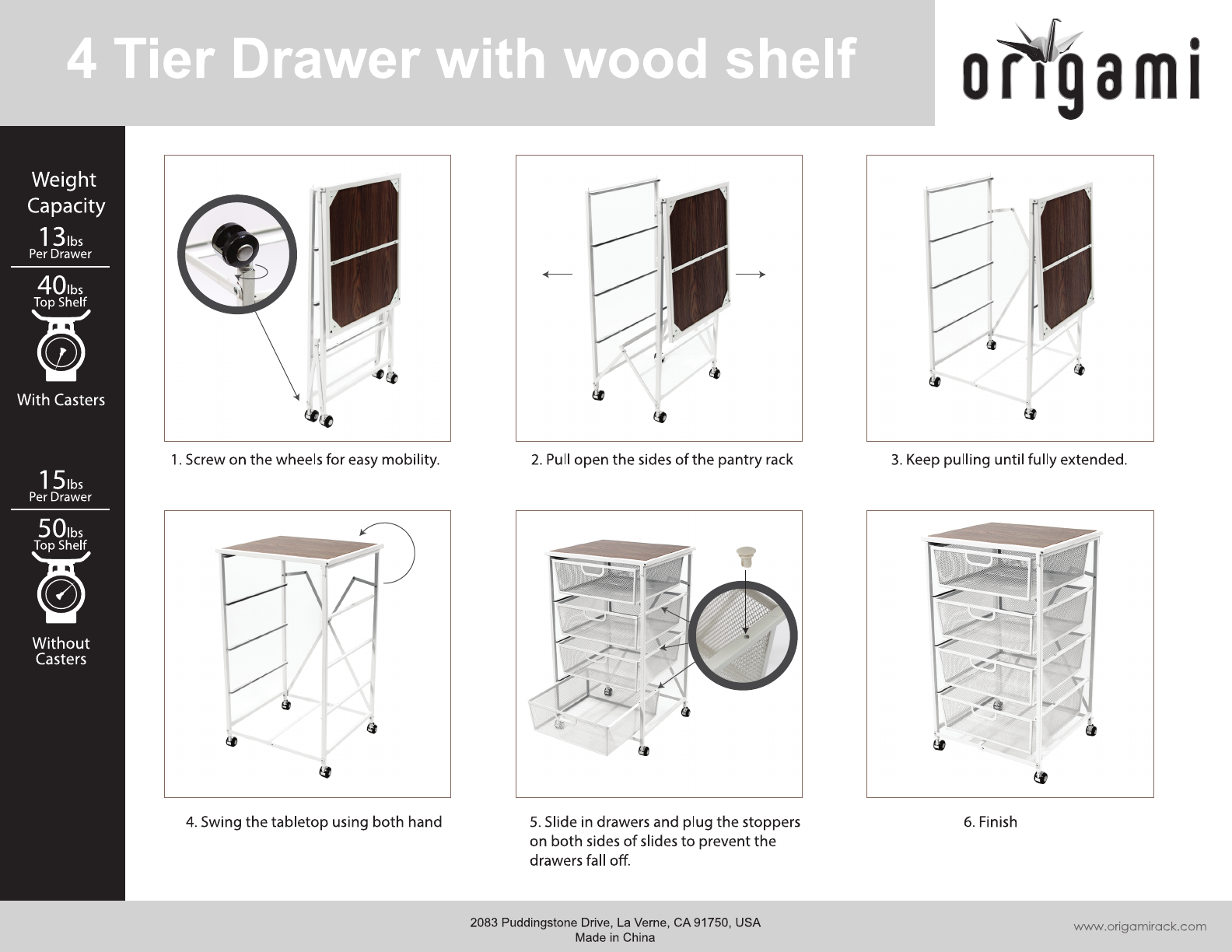 4 Tier Drawer with wood shelf

origami

Weight Capacity

13lbs
Per Drawer

40lbs
Top Shelf

With Casters

15lbs
Per Drawer

50lbs
Top Shelf

Without Casters

1. Screw on the wheels for easy mobility.

2. Pull open the sides of the pantry rack

3. Keep pulling until fully extended.

4. Swing the tabletop using both hand

5. Slide in drawers and plug the stoppers on both sides of slides to prevent the drawers fall off.

6. Finish

2083 Puddingstone Drive, La Verne, CA 91750, USA
Made in China

www.origamirack.com