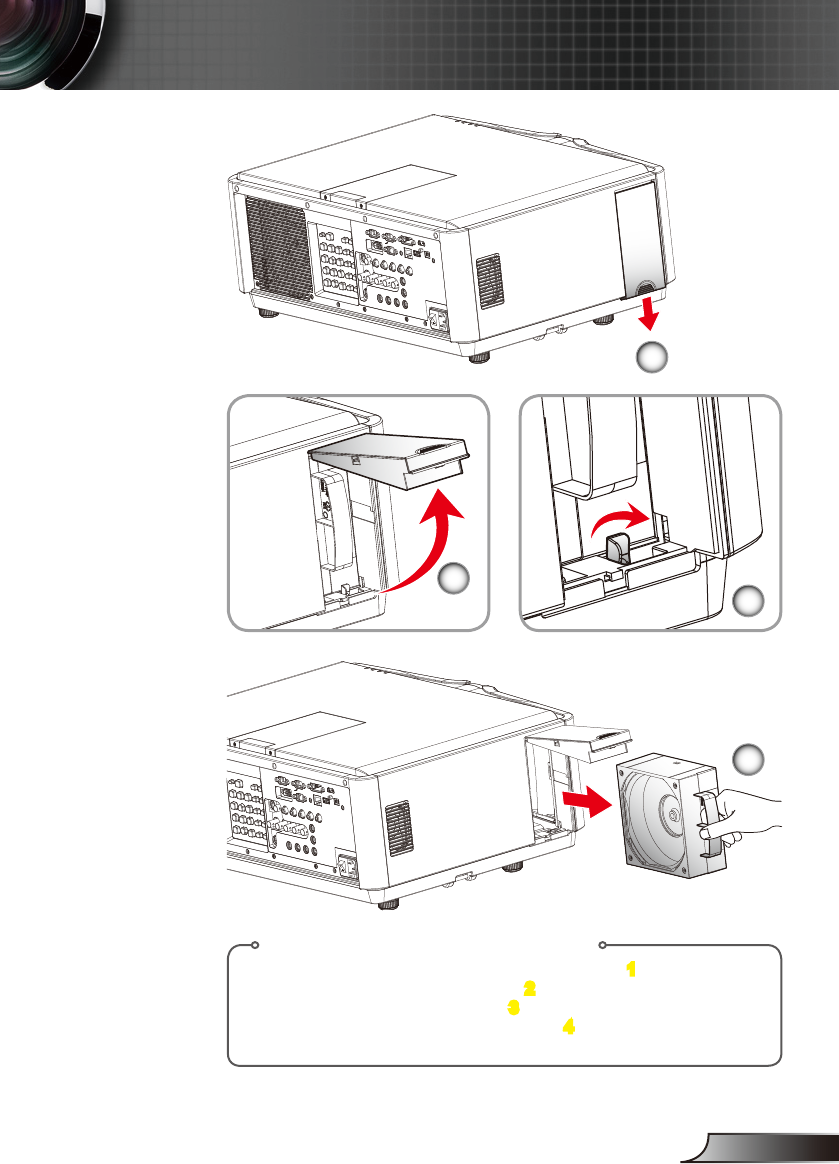 1
2
3
4