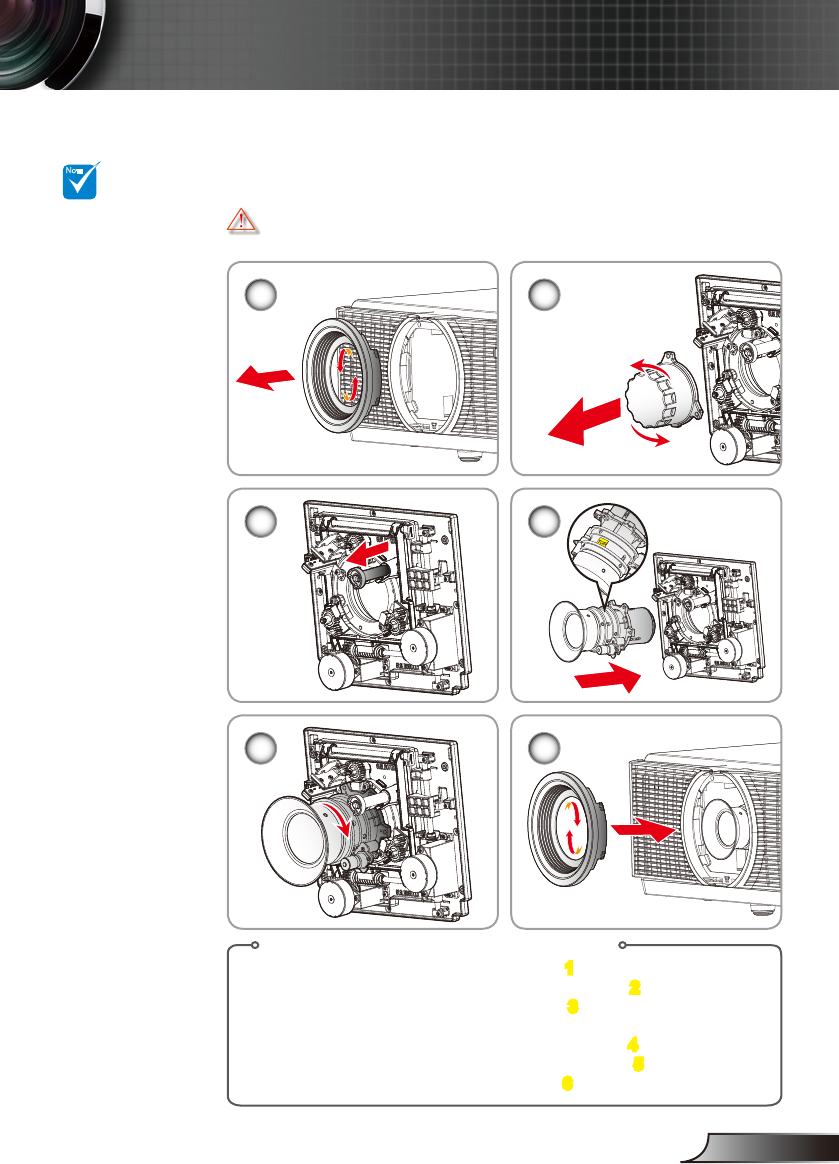 1
2
3
4
5
6