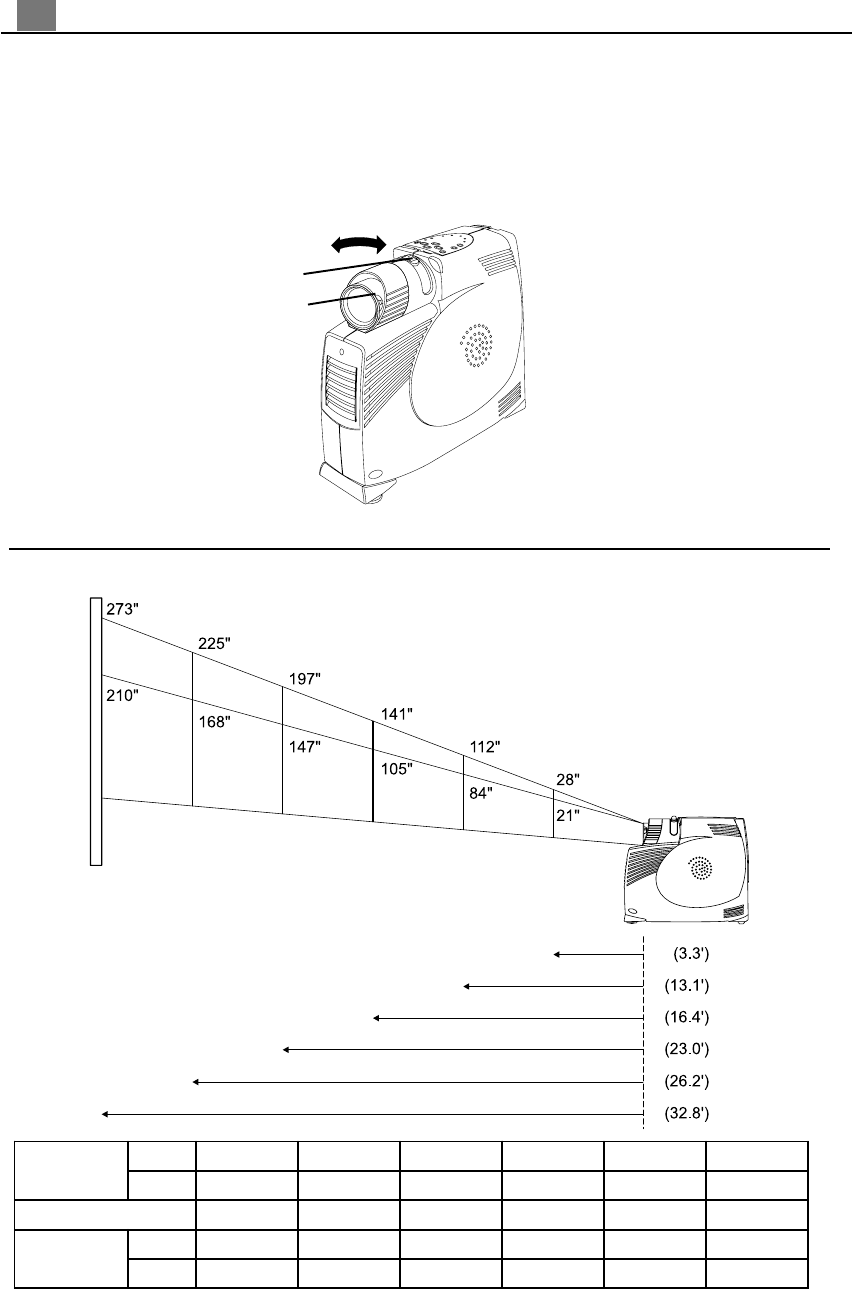 273"

225"

197"

141"

112"

28"

210"

168"

147"

105"

84"

21"

(3.3')

(13.1')

(16.4')

(23.0')

(26.2')

(32.8')