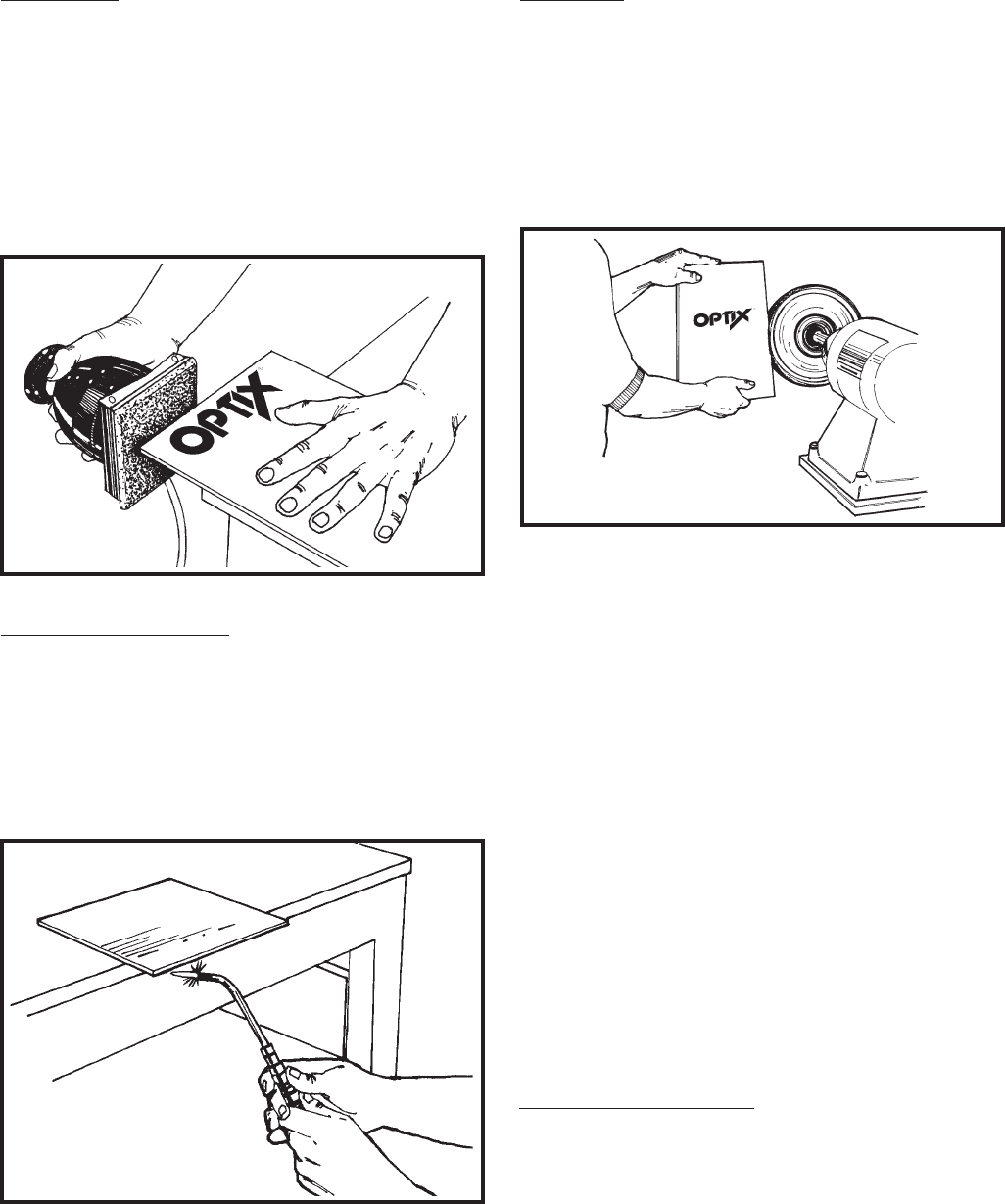 OPTIX

OPTIX