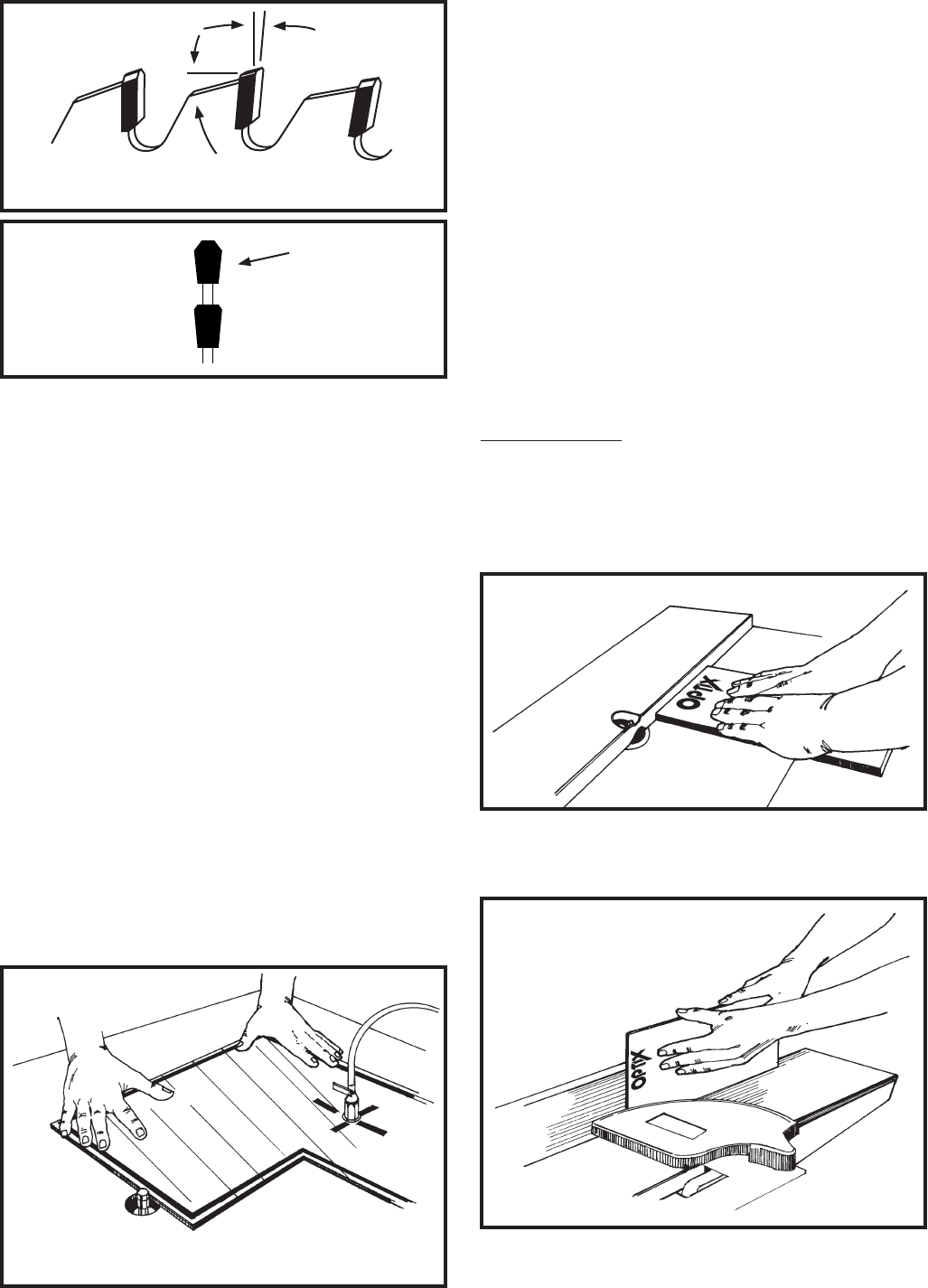 OPTIX

OPTIX