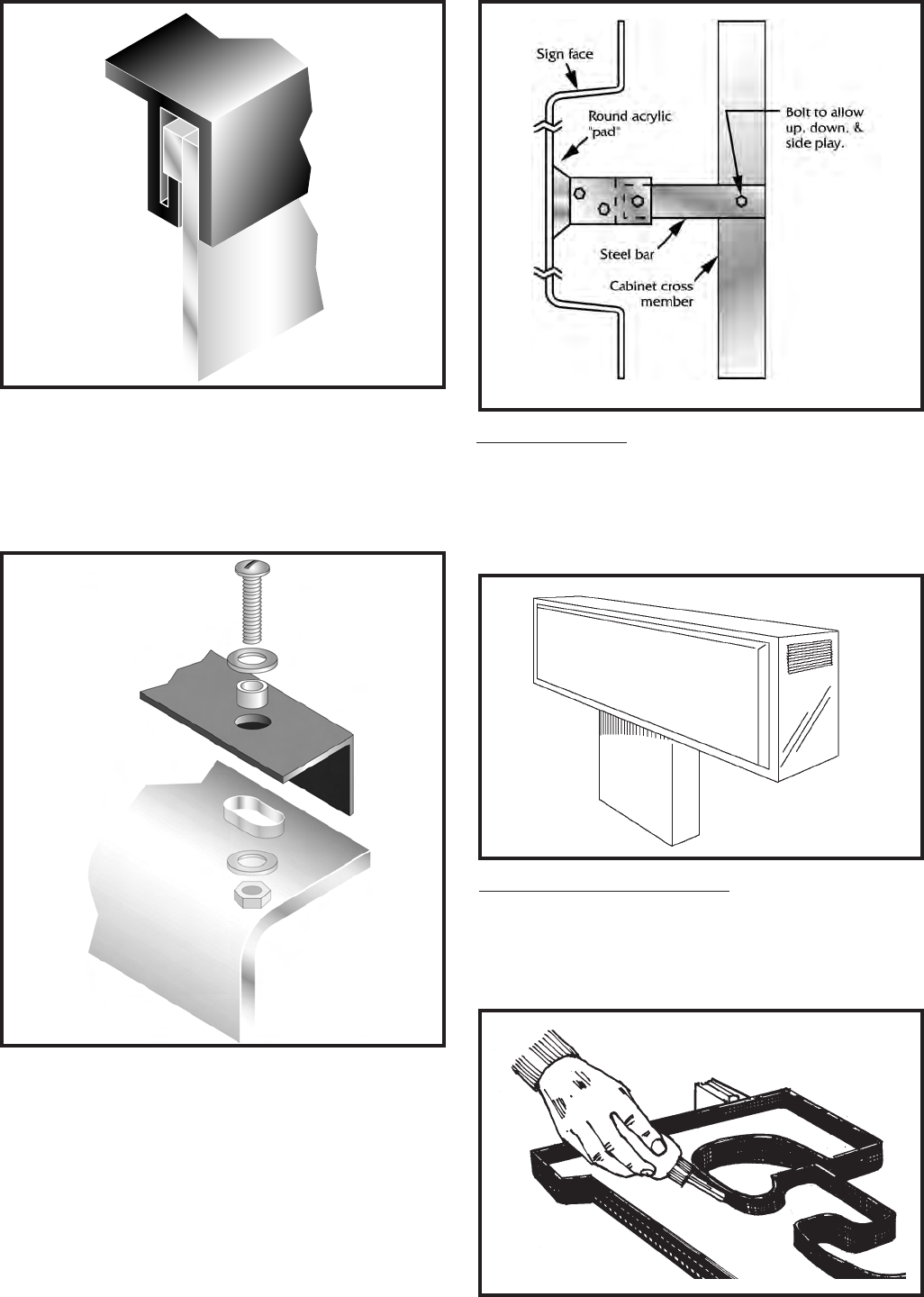 Sign face

Round acrylic "pad"

Bolt to allow up, down, & side play.

Steel bar

Cabinet cross member