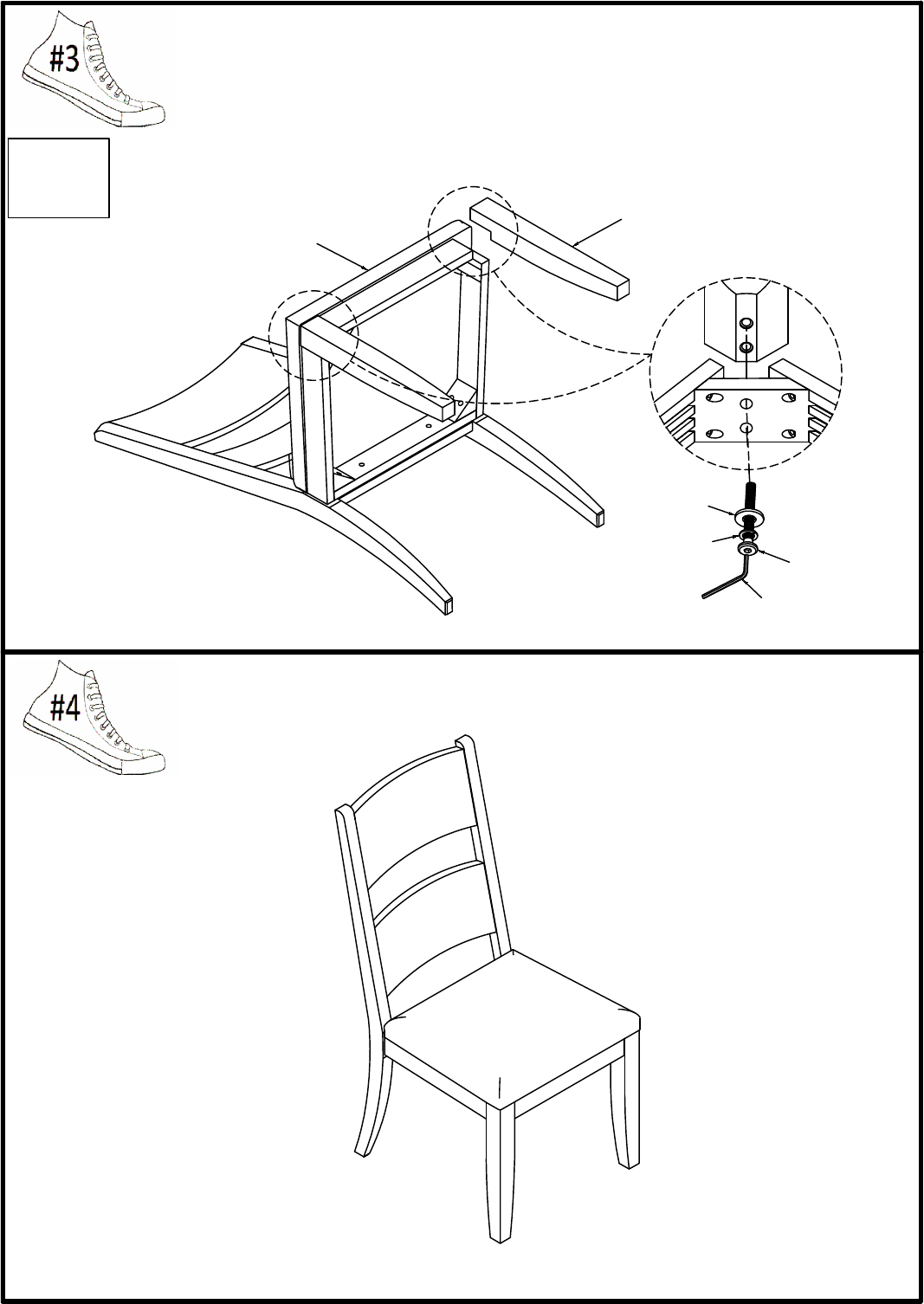 #3

#4